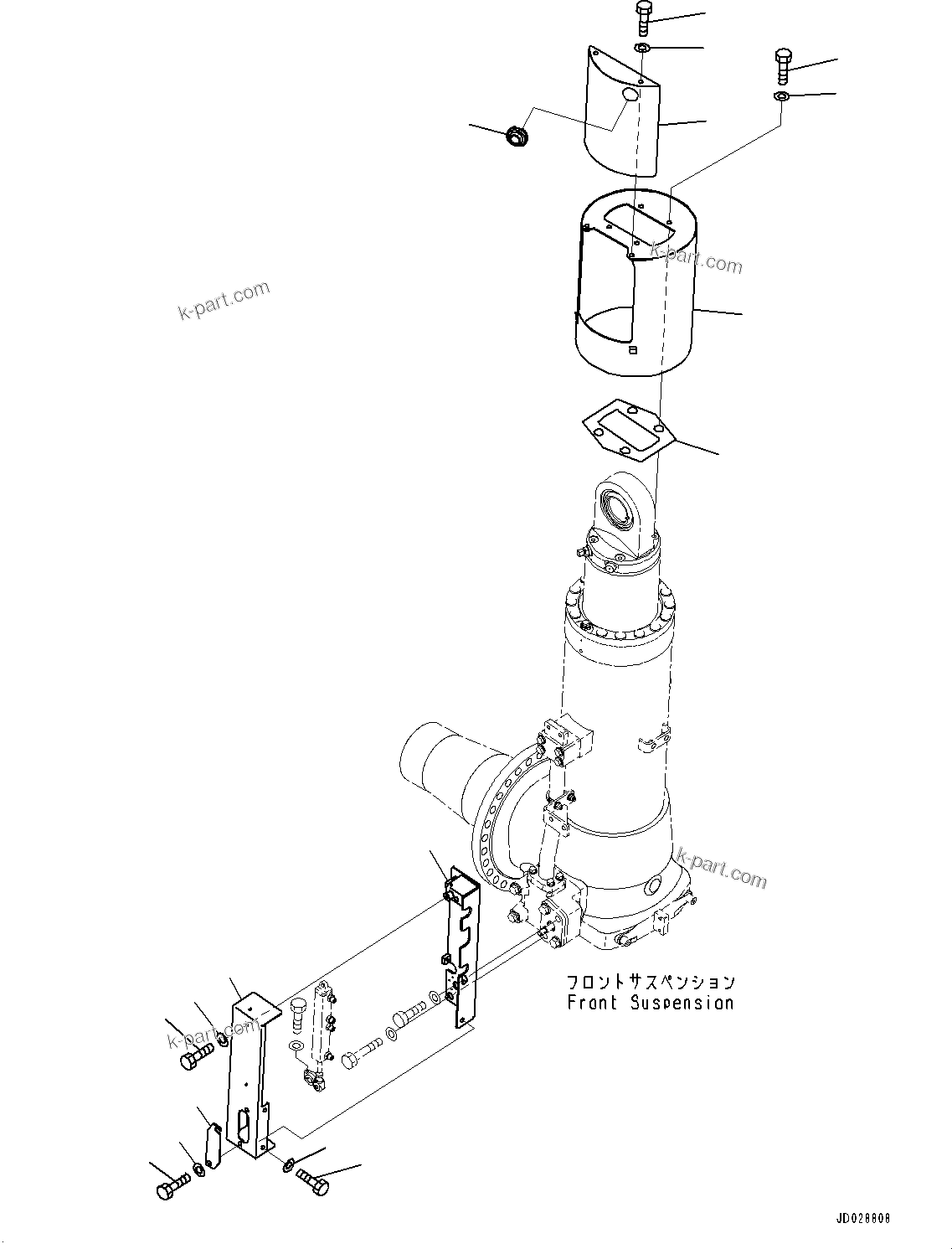 k-part.com

k-part.com

k-part.com

フロントサスペンション
Front Suspension

k-part.com

JD028808