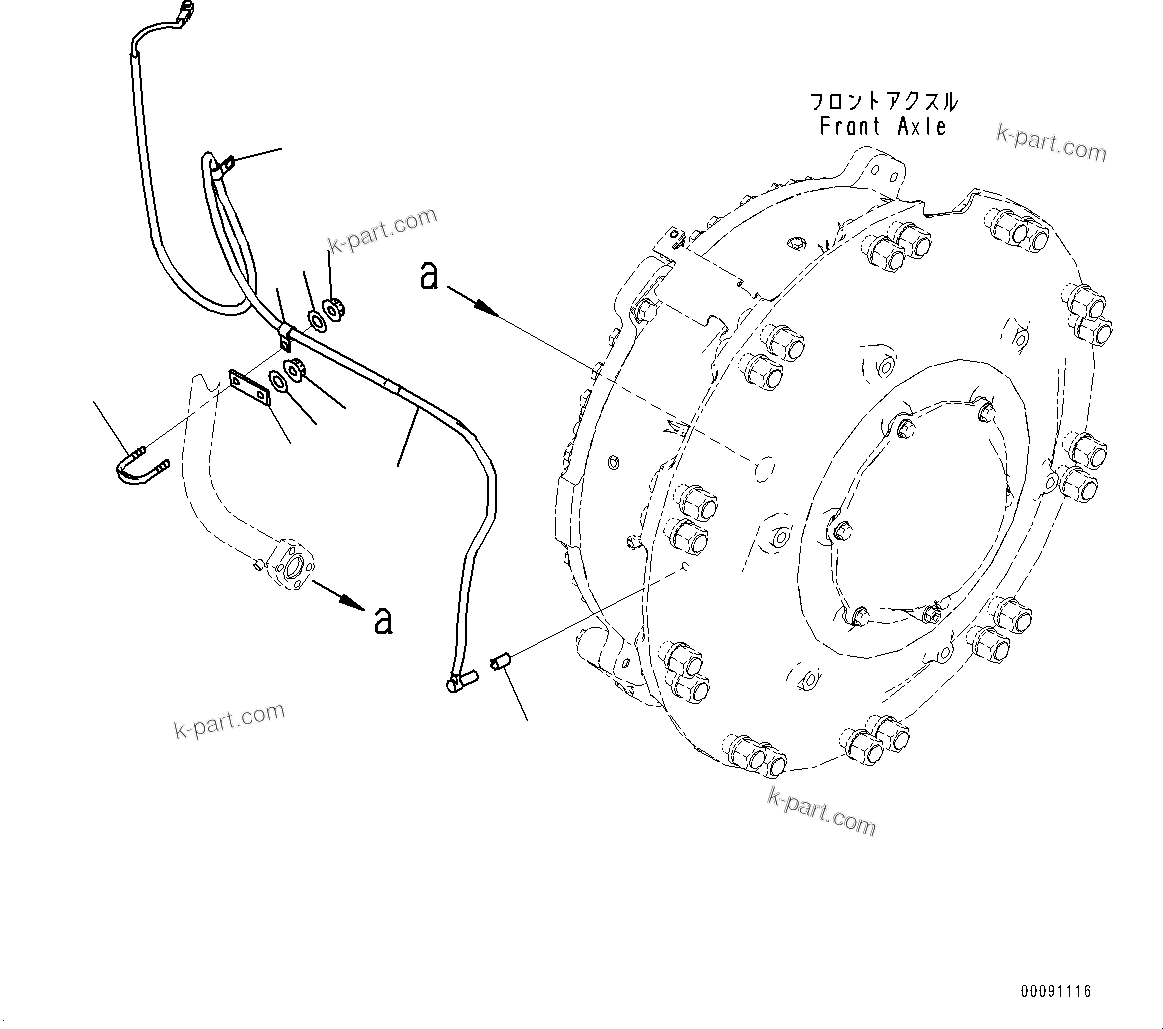 フロントアクスル
Front Axle

k-part.com

k-part.com

a

a

k-part.com

k-part.com

00091116