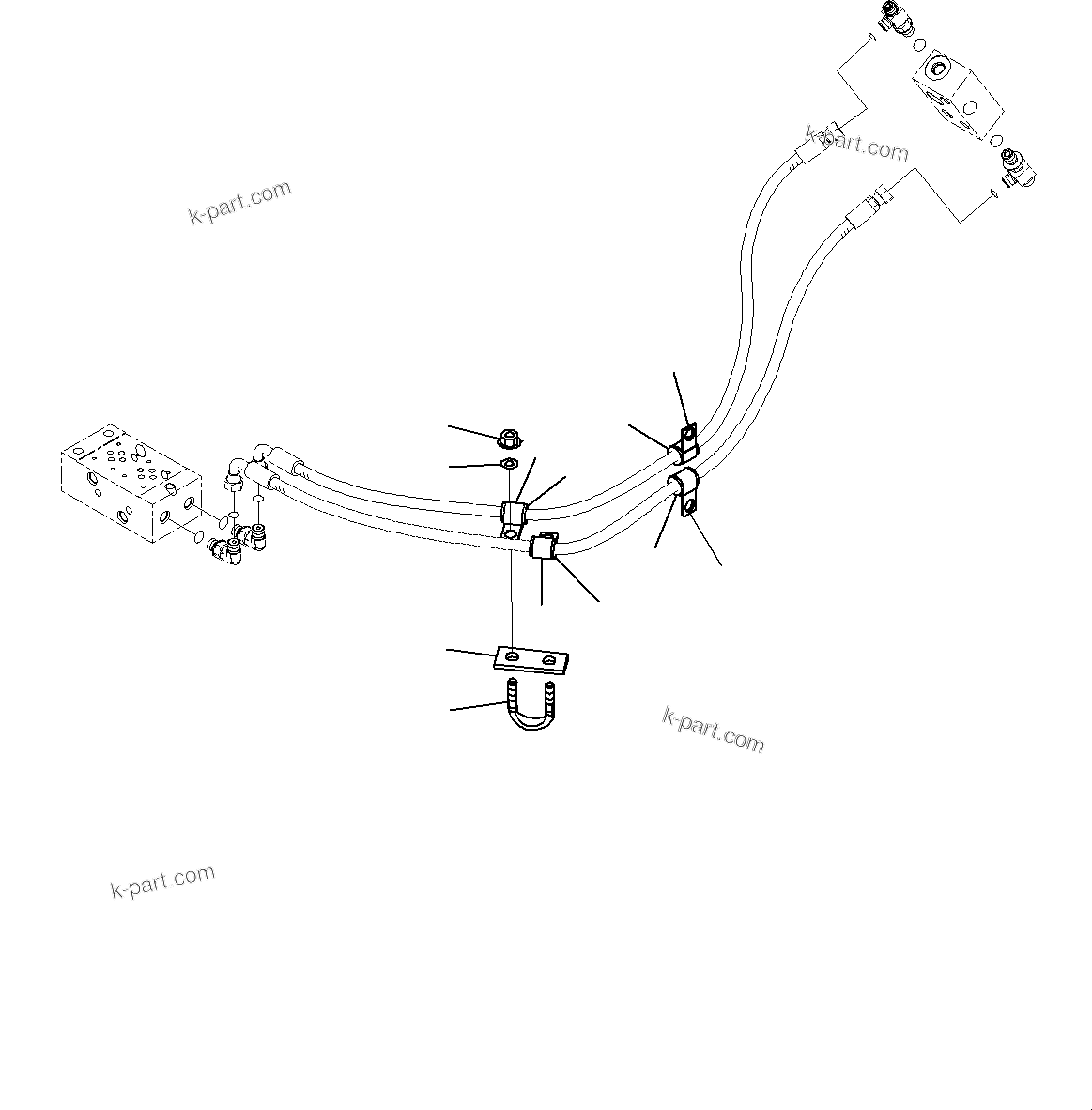 k-part.com

k-part.com

k-part.com

k-part.com