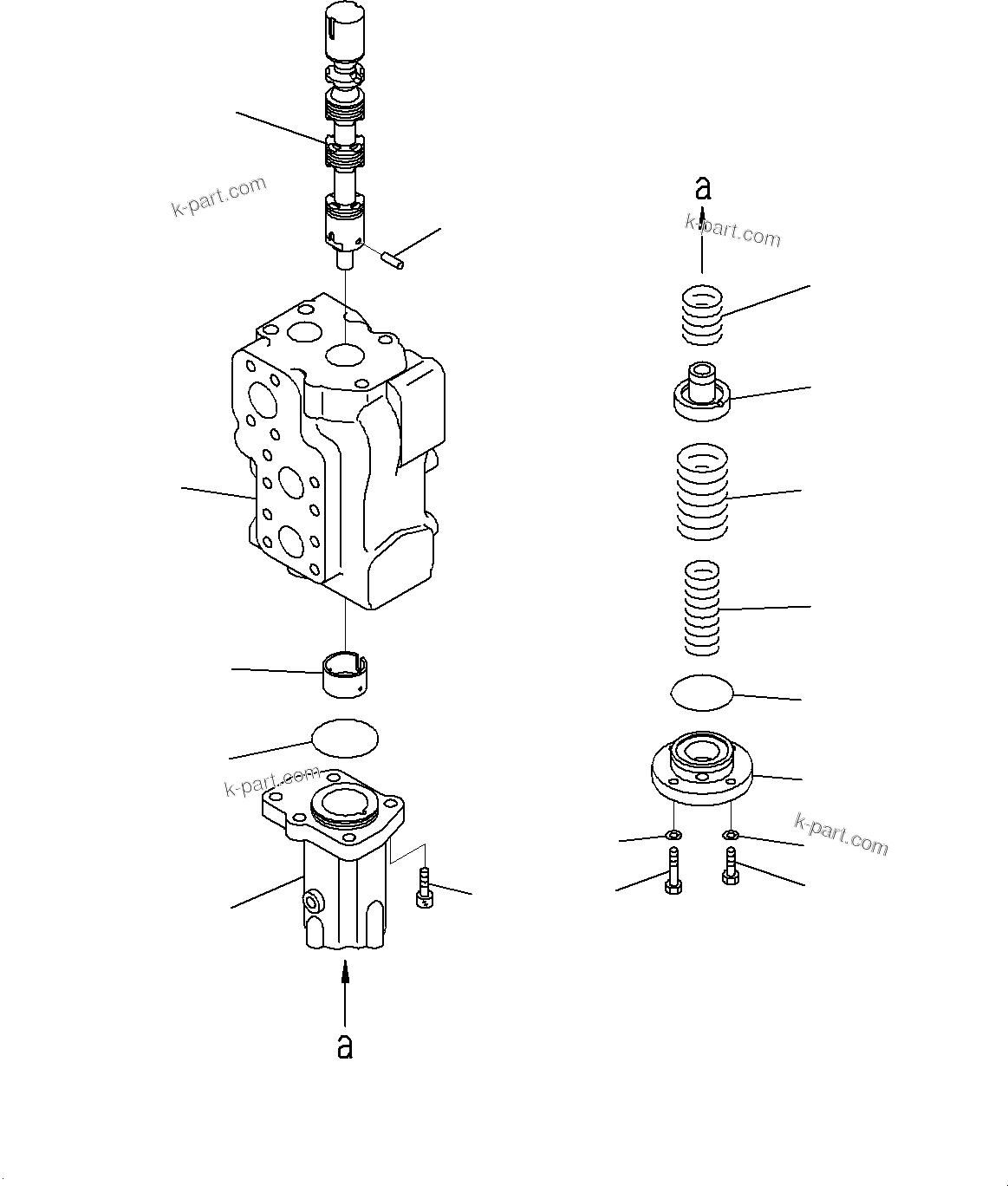 k-part.com

a

k-part.com

k-part.com

k-part.com

a