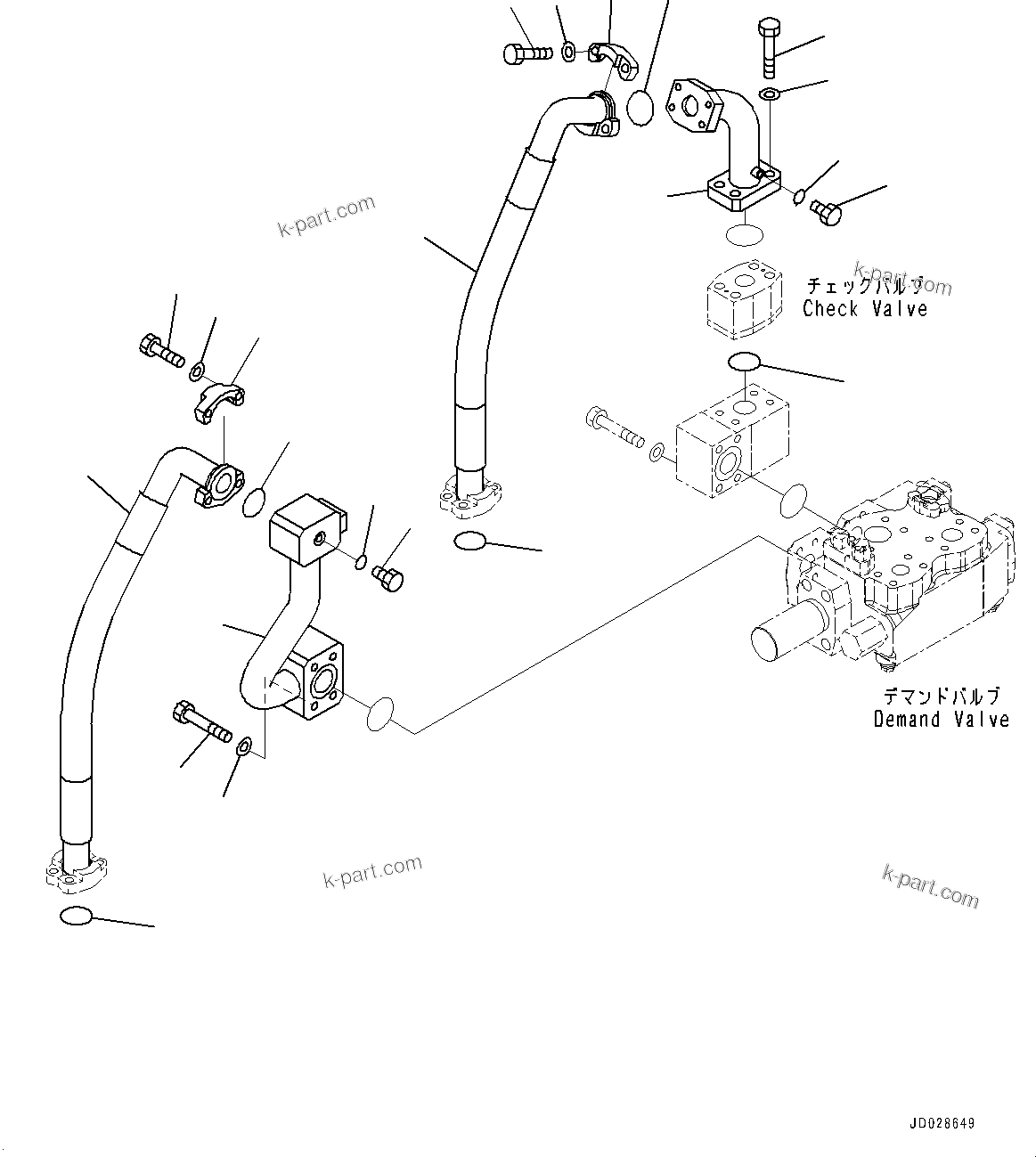 k-part.com

k-part.com

チェックバルブ
Check Valve

デマンドバルブ
Demand Valve

k-part.com

k-part.com

JD028649