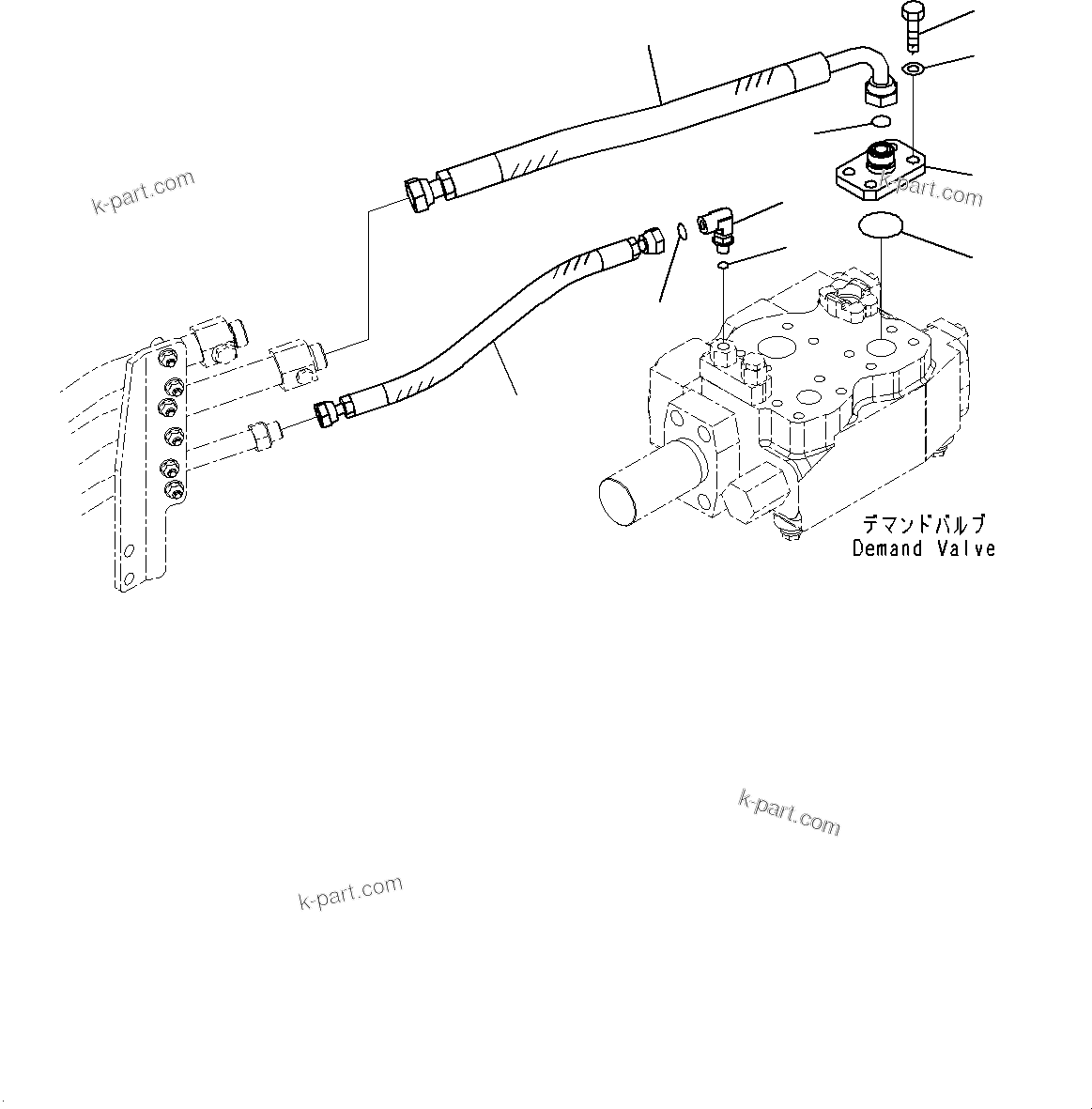 k-part.com

k-part.com

デマンドバルブ
Demand Valve

k-part.com

k-part.com