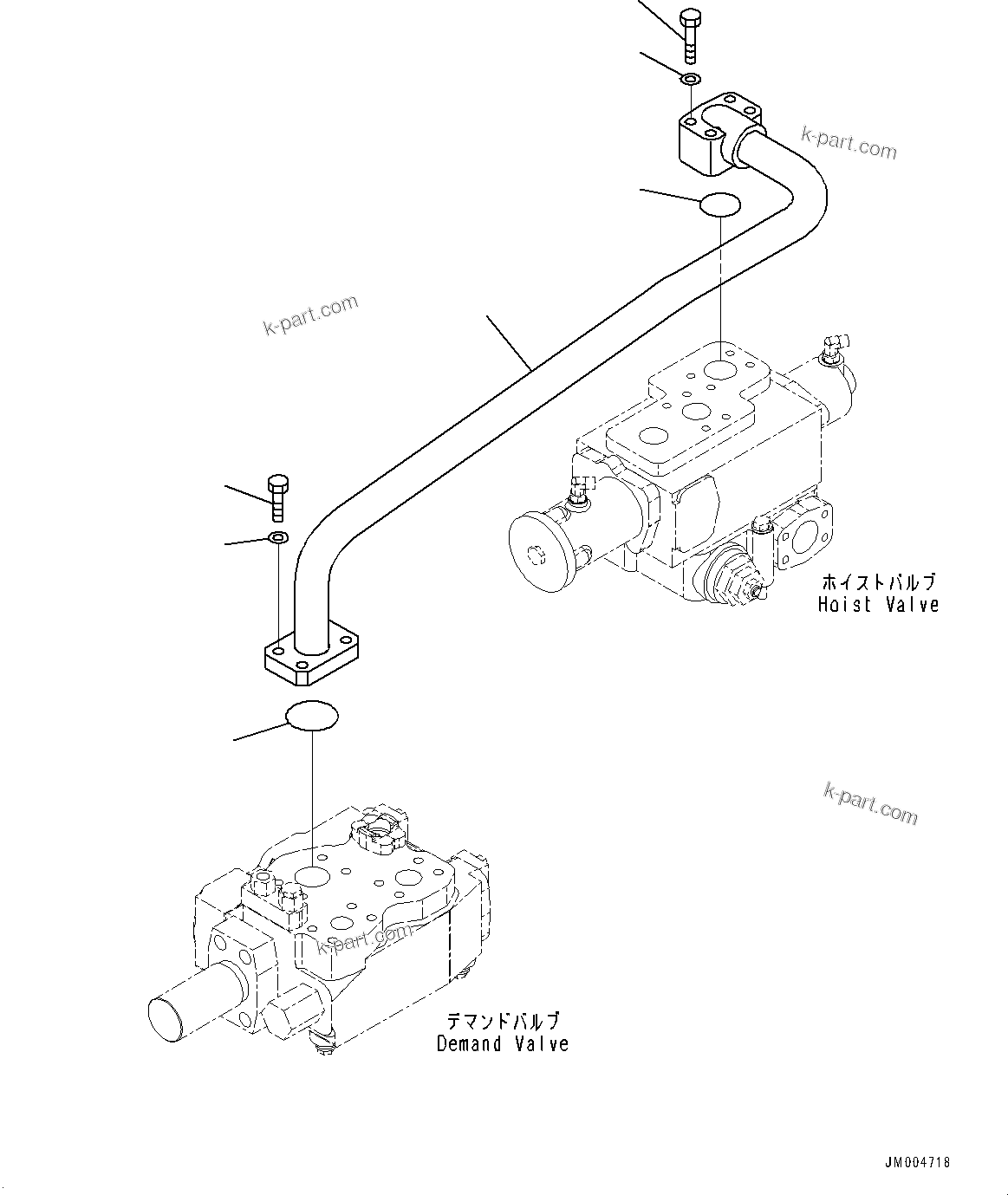 k-part.com

k-part.com

ホイストバルブ
Hoist Valve

k-part.com

k-part.com

デマンドバルブ
Demand Valve

JM004718