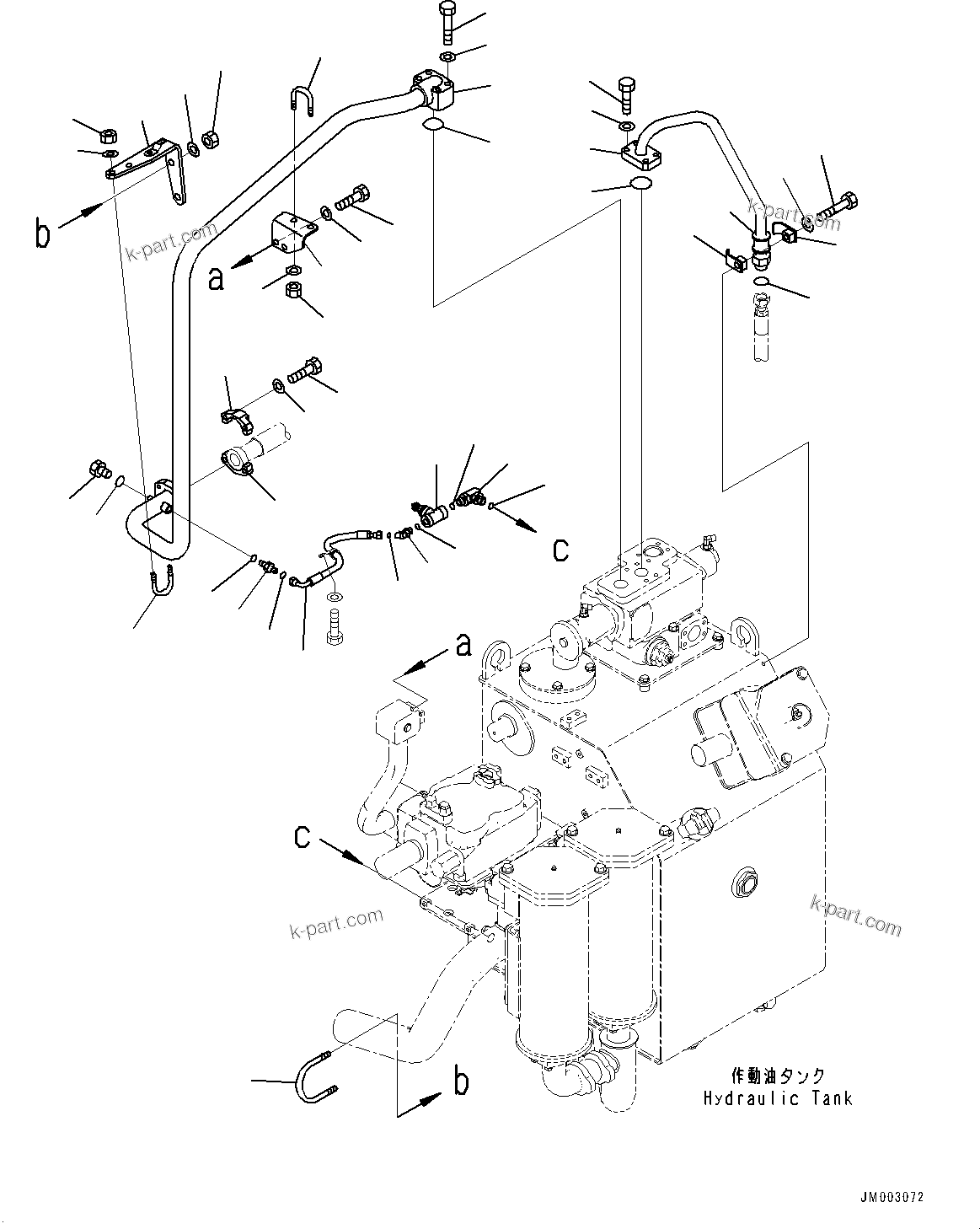 b
k-part.com
a
k-part.com
c
a
c
k-part.com
k-part.com
b
作動油タンク
Hydraulic Tank
JM003072