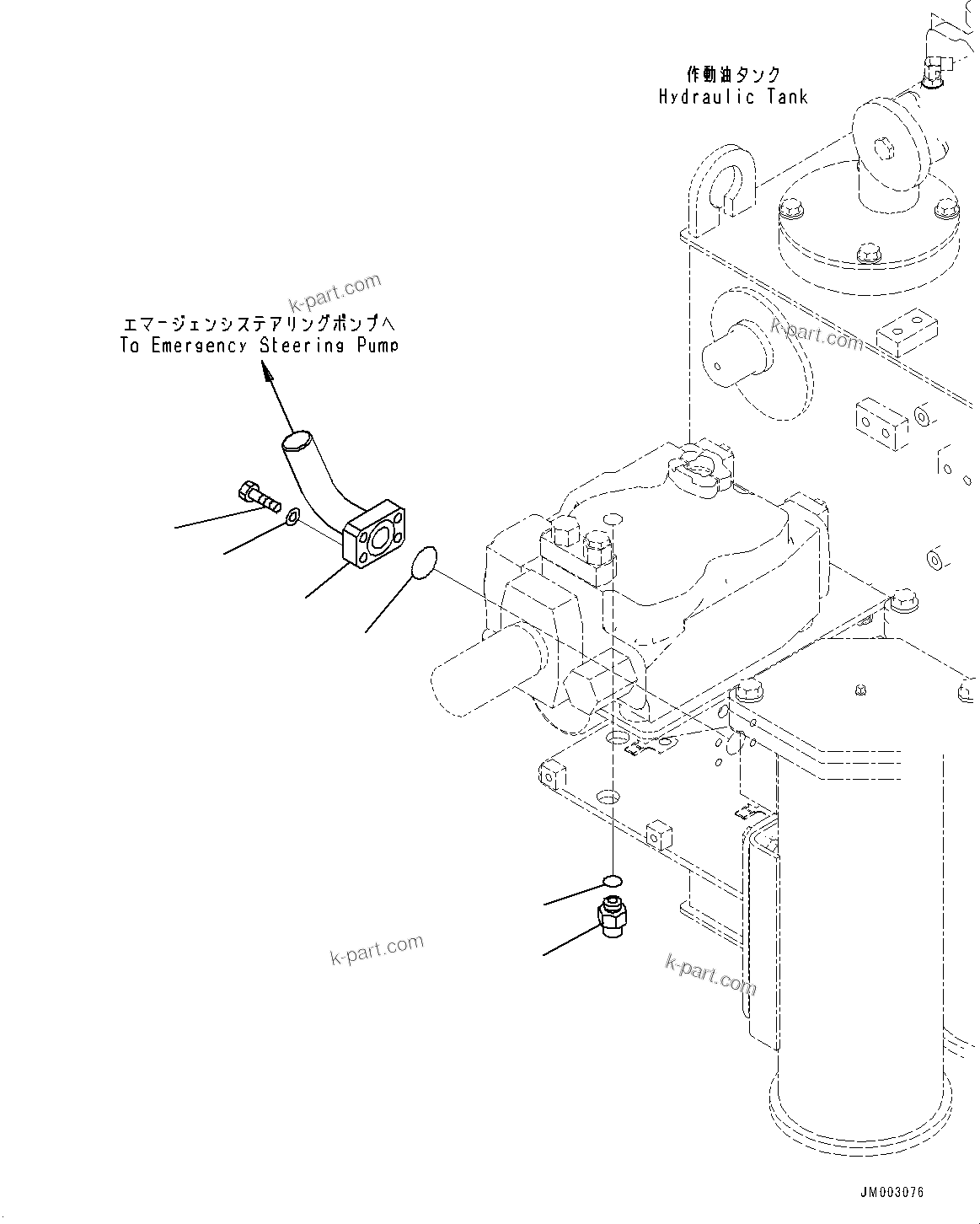 作動油タンク
Hydraulic Tank

k-part.com

エマージェンシステアリングポンプへ
To Emergency Steering Pump

k-part.com

k-part.com

k-part.com

JM003076