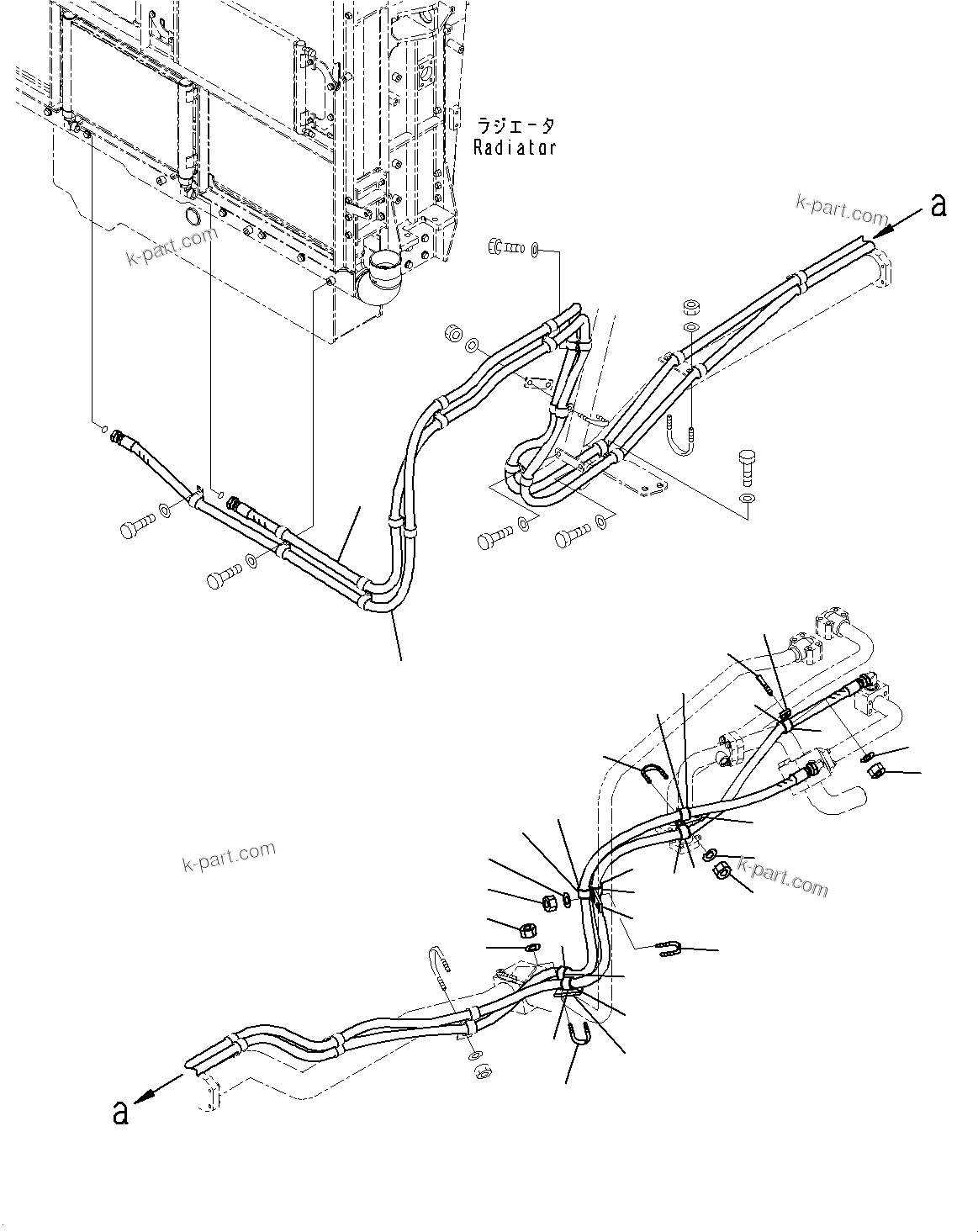 ラジエータ
Radiator

k-part.com

a

k-part.com

k-part.com

k-part.com

a