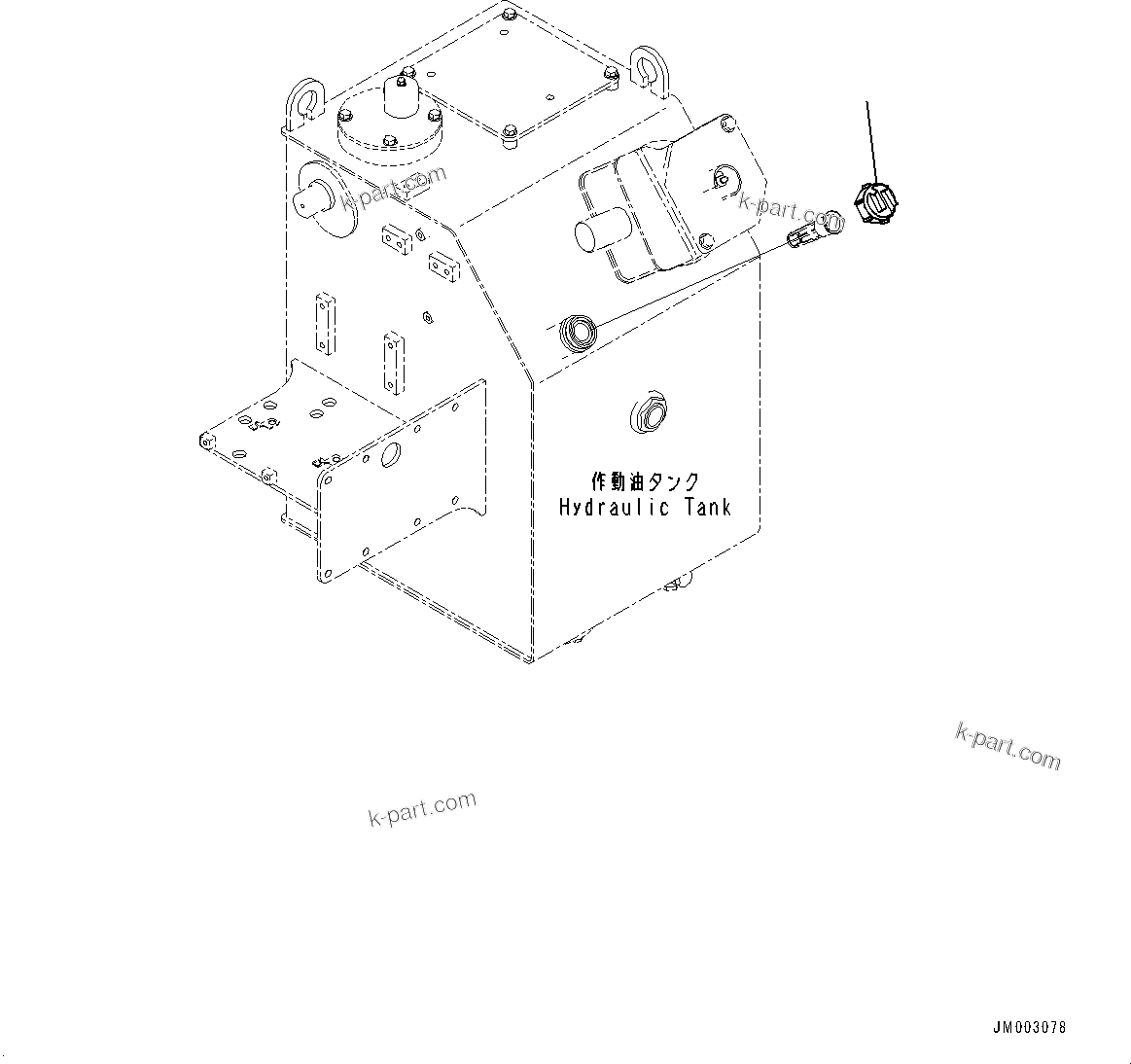 k-part.com

k-part.com

作動油タンク
Hydraulic Tank

k-part.com

k-part.com

JM003078