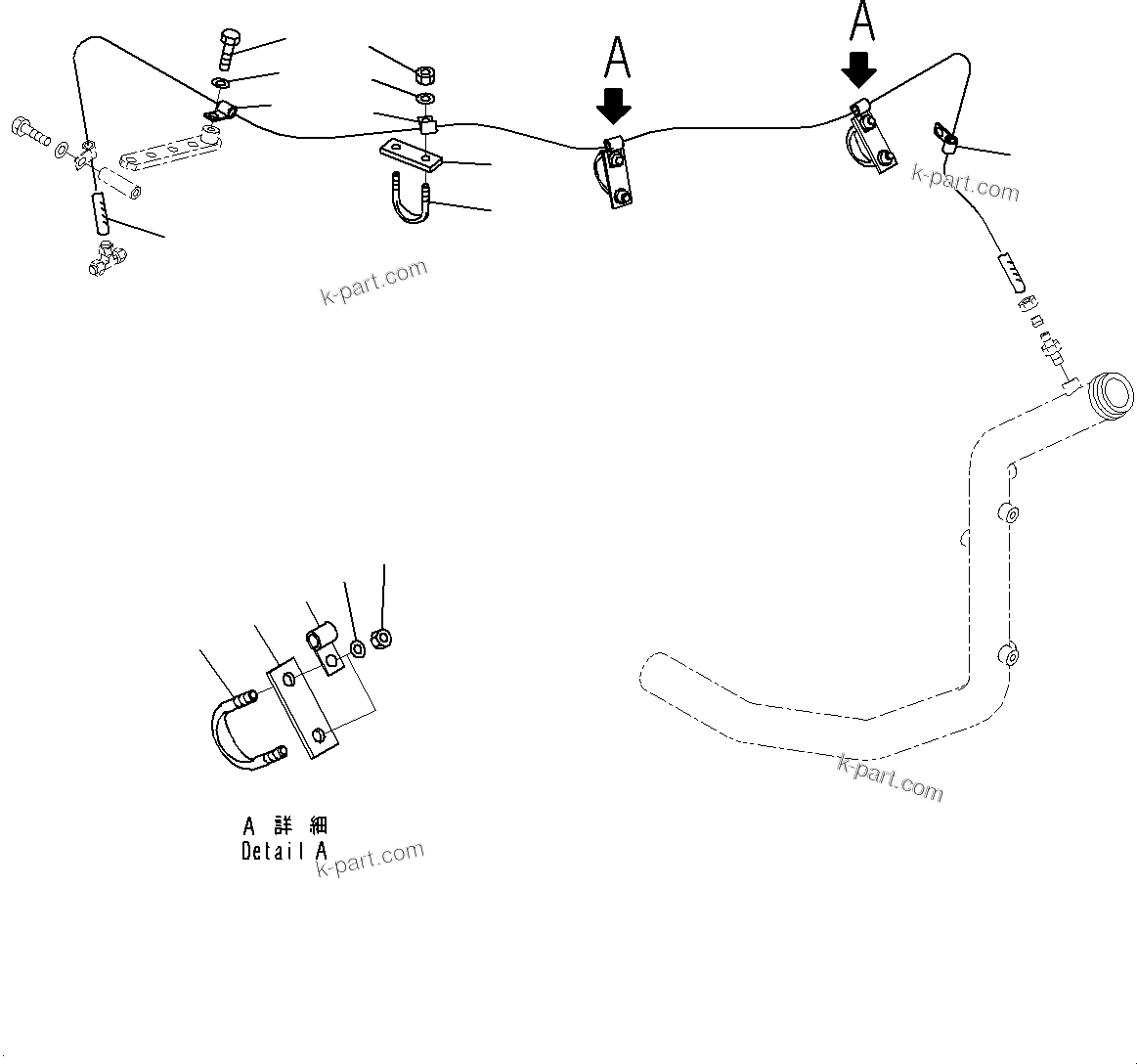 A
A
k-part.com
k-part.com
k-part.com
A 詳 細
Detail A
k-part.com