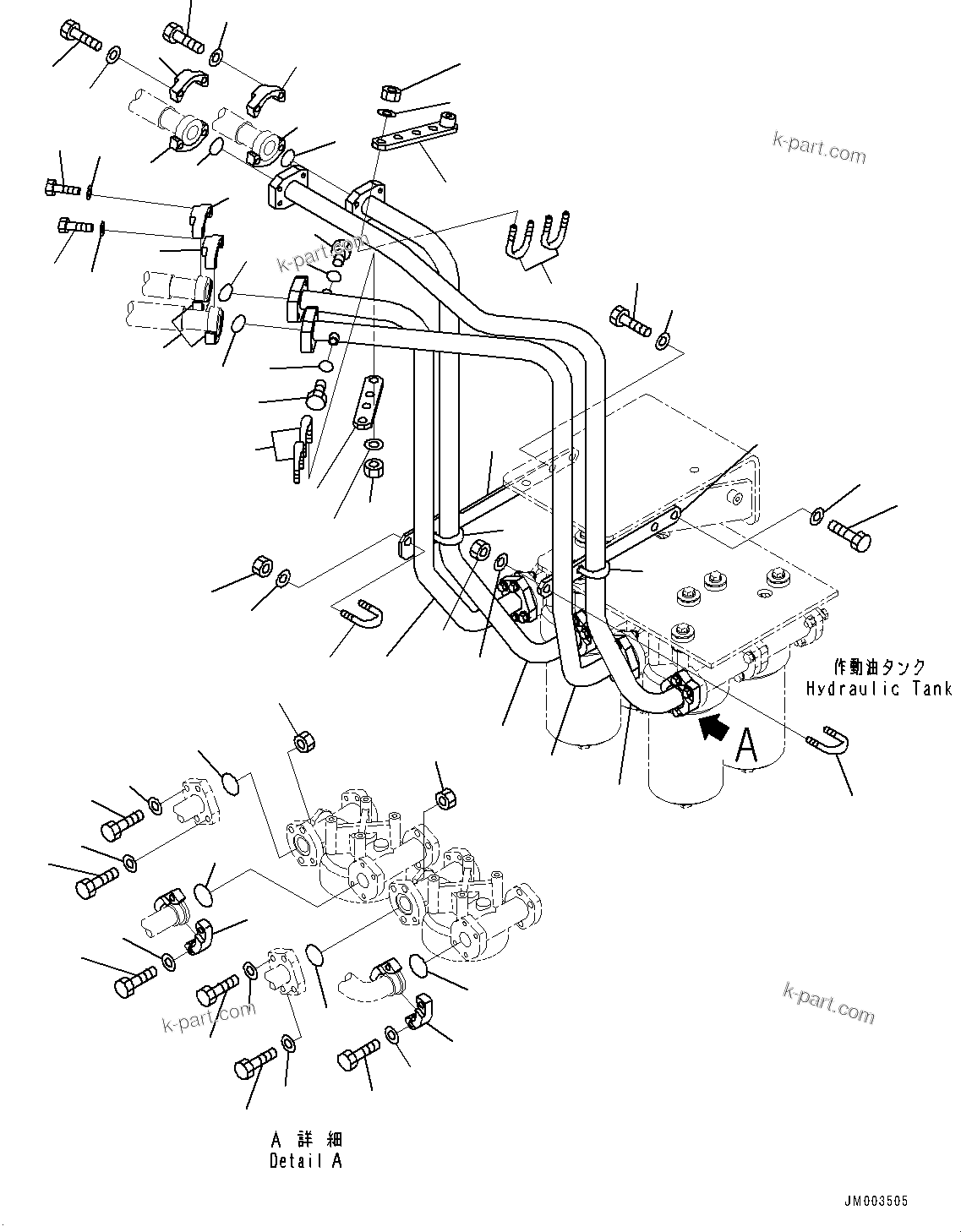 k-part.com

k-part.com

作動油タンク
Hydraulic Tank

A

k-part.com

k-part.com

A 詳 細
Detail A

JM003505