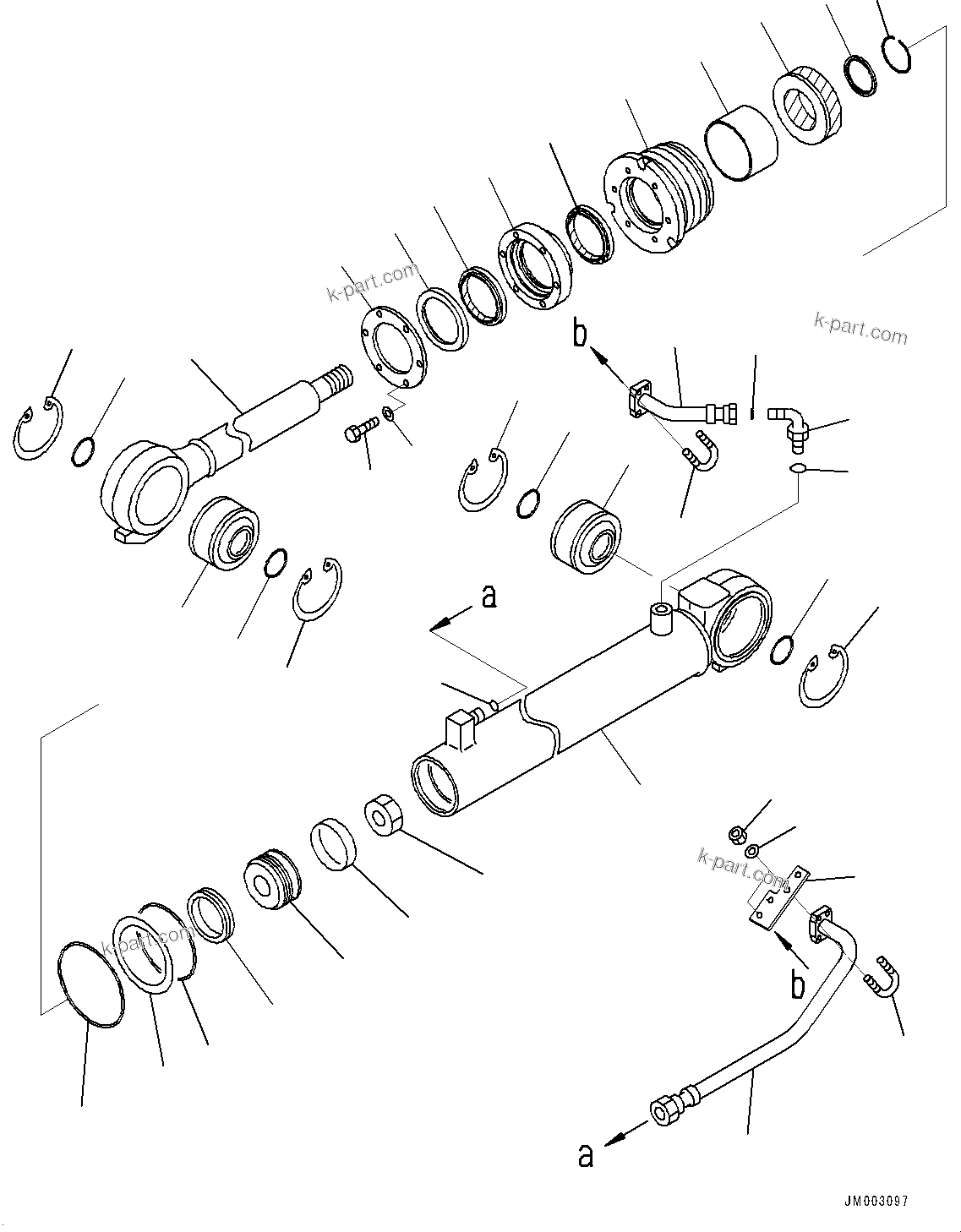 k-part.com

k-part.com

b

a

k-part.com

k-part.com

b

a

JM003097