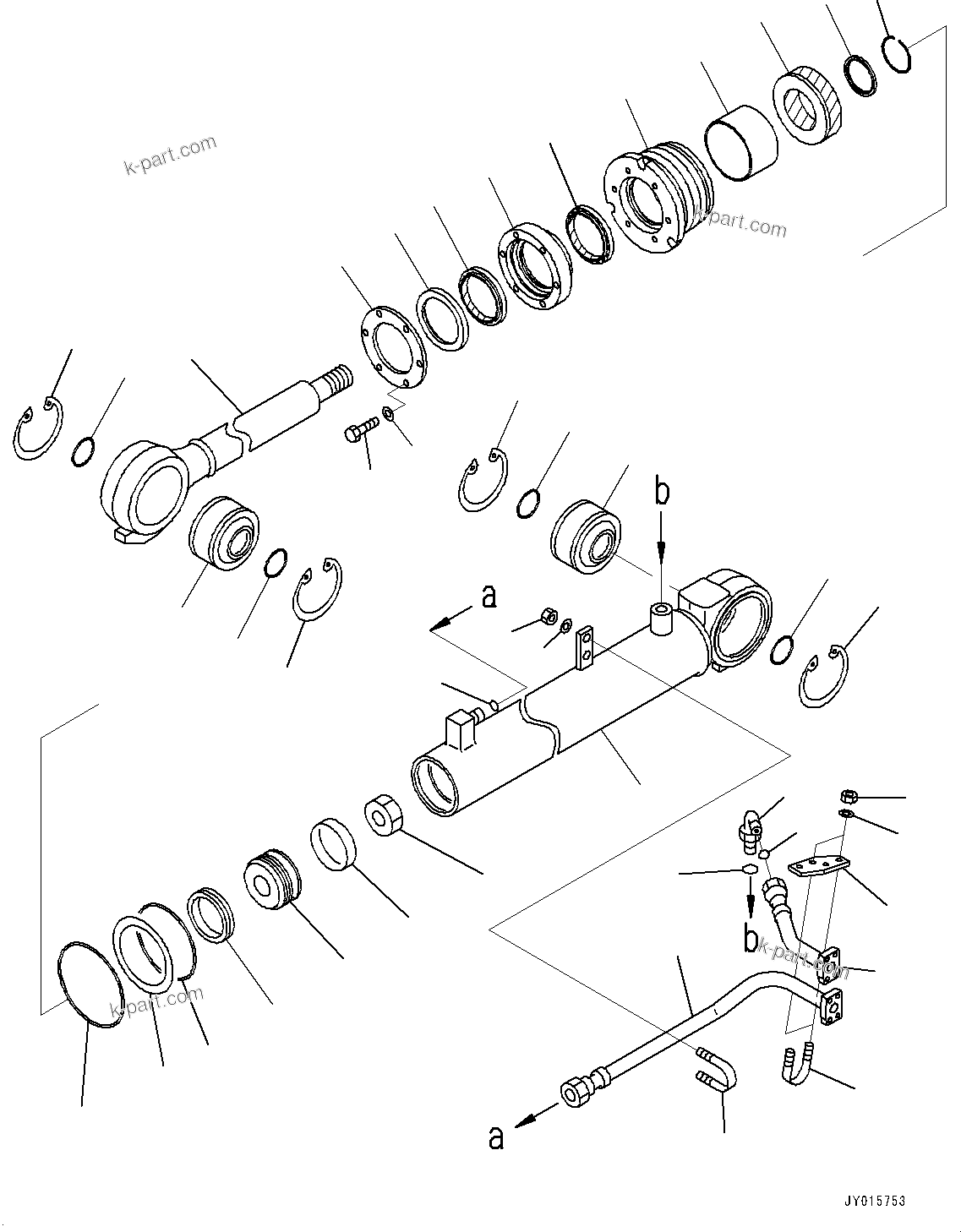 k-part.com

k-part.com

b

a

b

k-part.com

k-part.com

a

JY015753