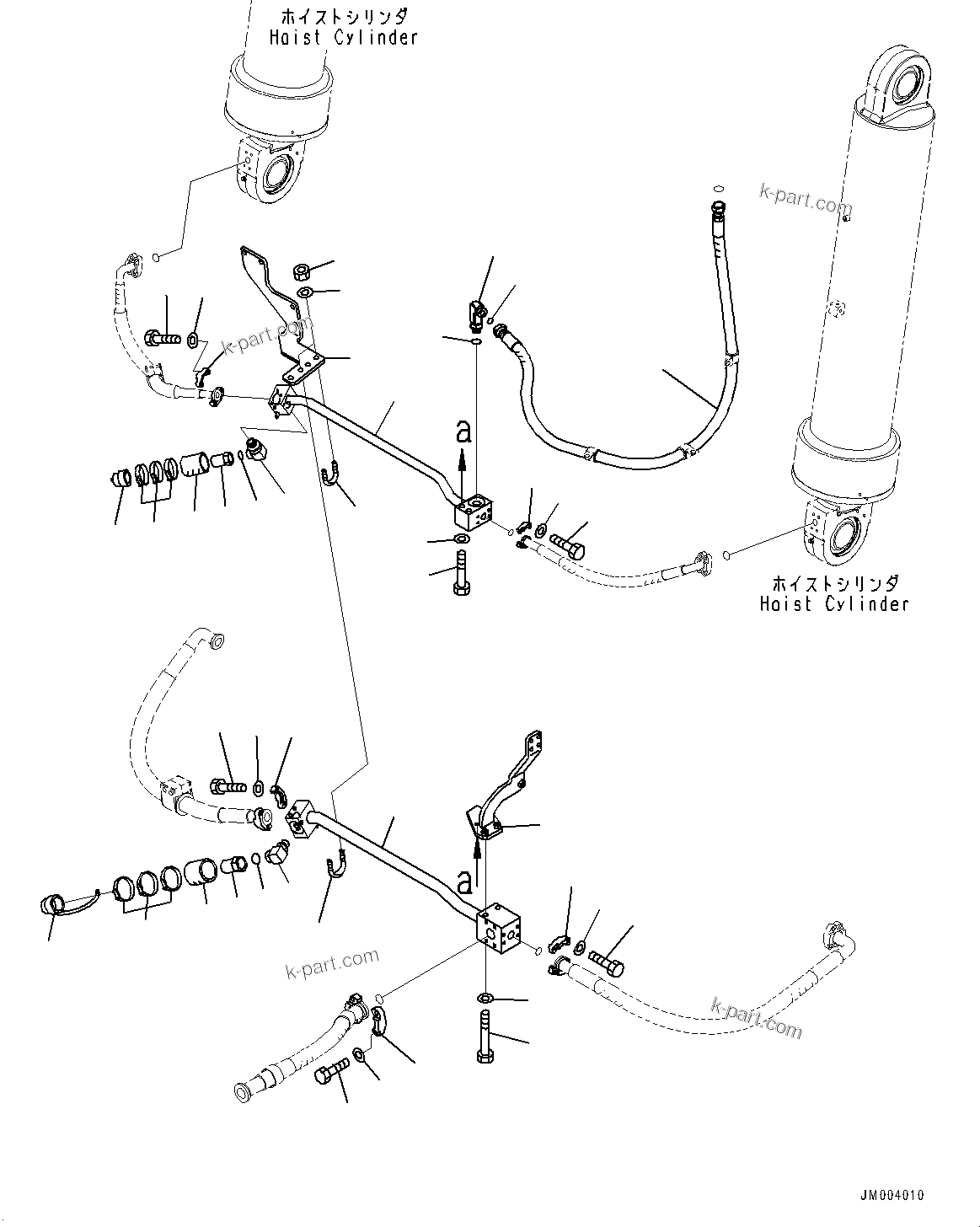 ホイストシリンダ
Hoist Cylinder

k-part.com

k-part.com

a

ホイストシリンダ
Hoist Cylinder

a

k-part.com

k-part.com

JM004010