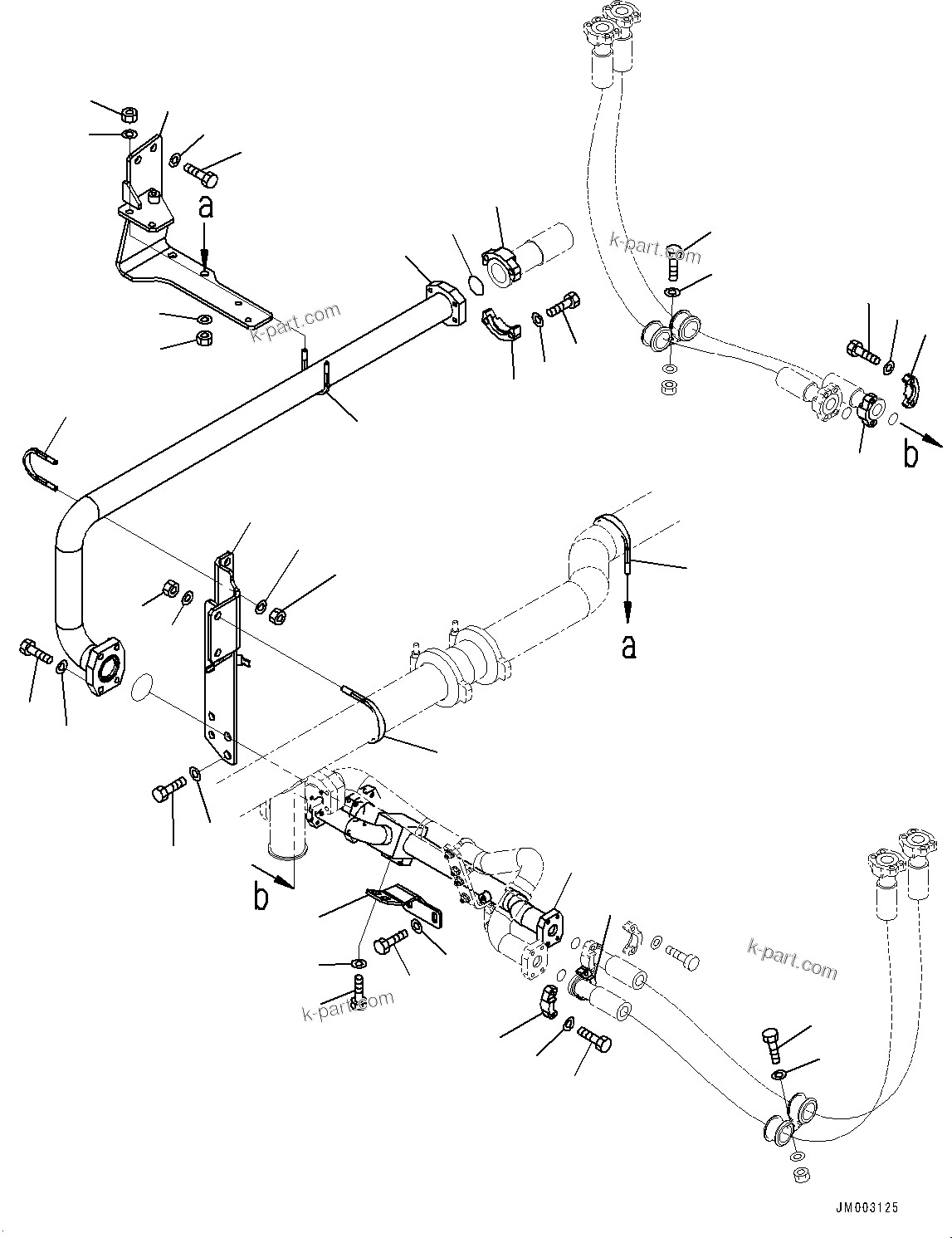 a

k-part.com

k-part.com

b

a

b

k-part.com

k-part.com

JM003125