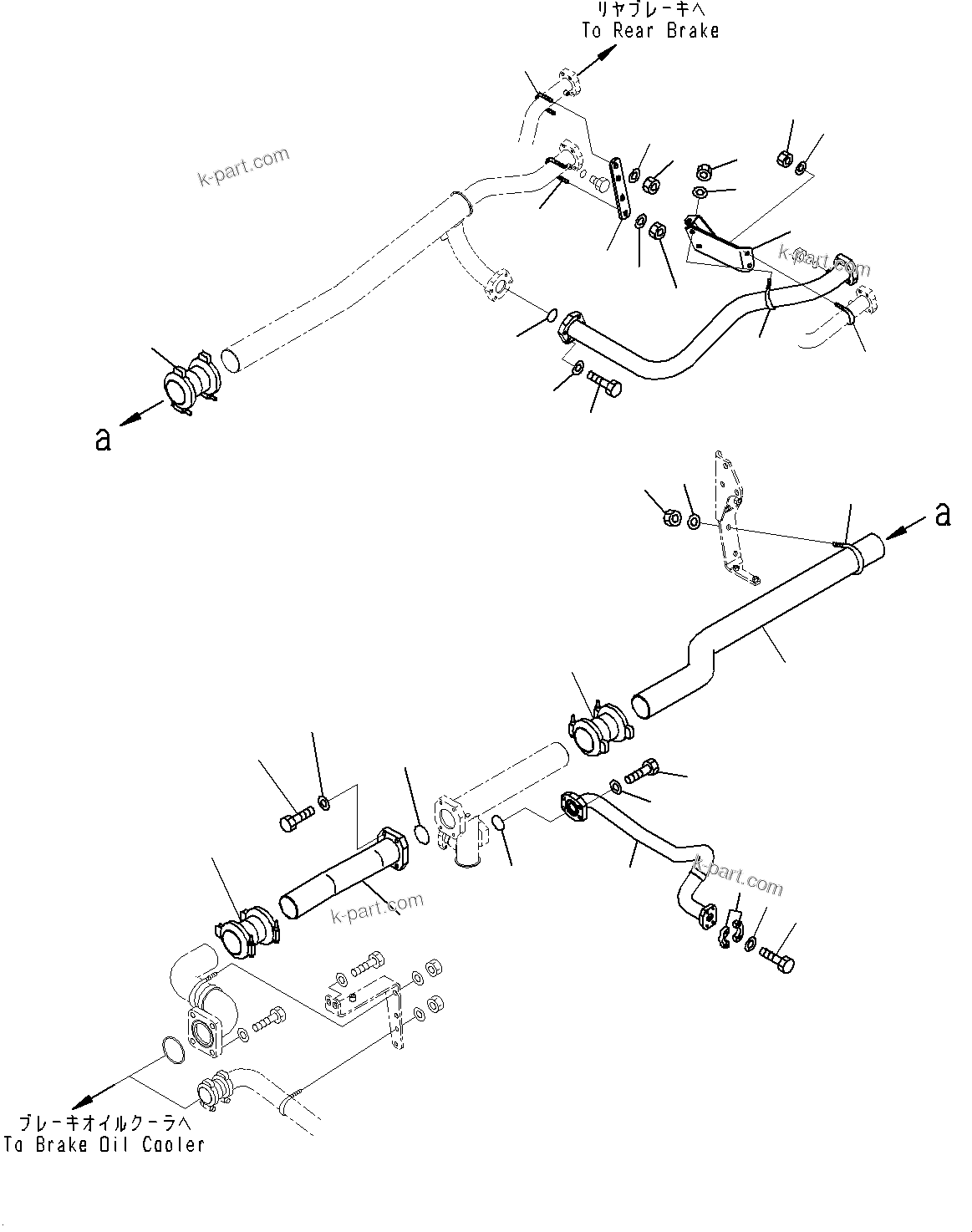 リヤブレーキへ
To Rear Brake

k-part.com

k-part.com

a

a

k-part.com

k-part.com

ブレーキオイルクーラへ
To Brake Oil Cooler