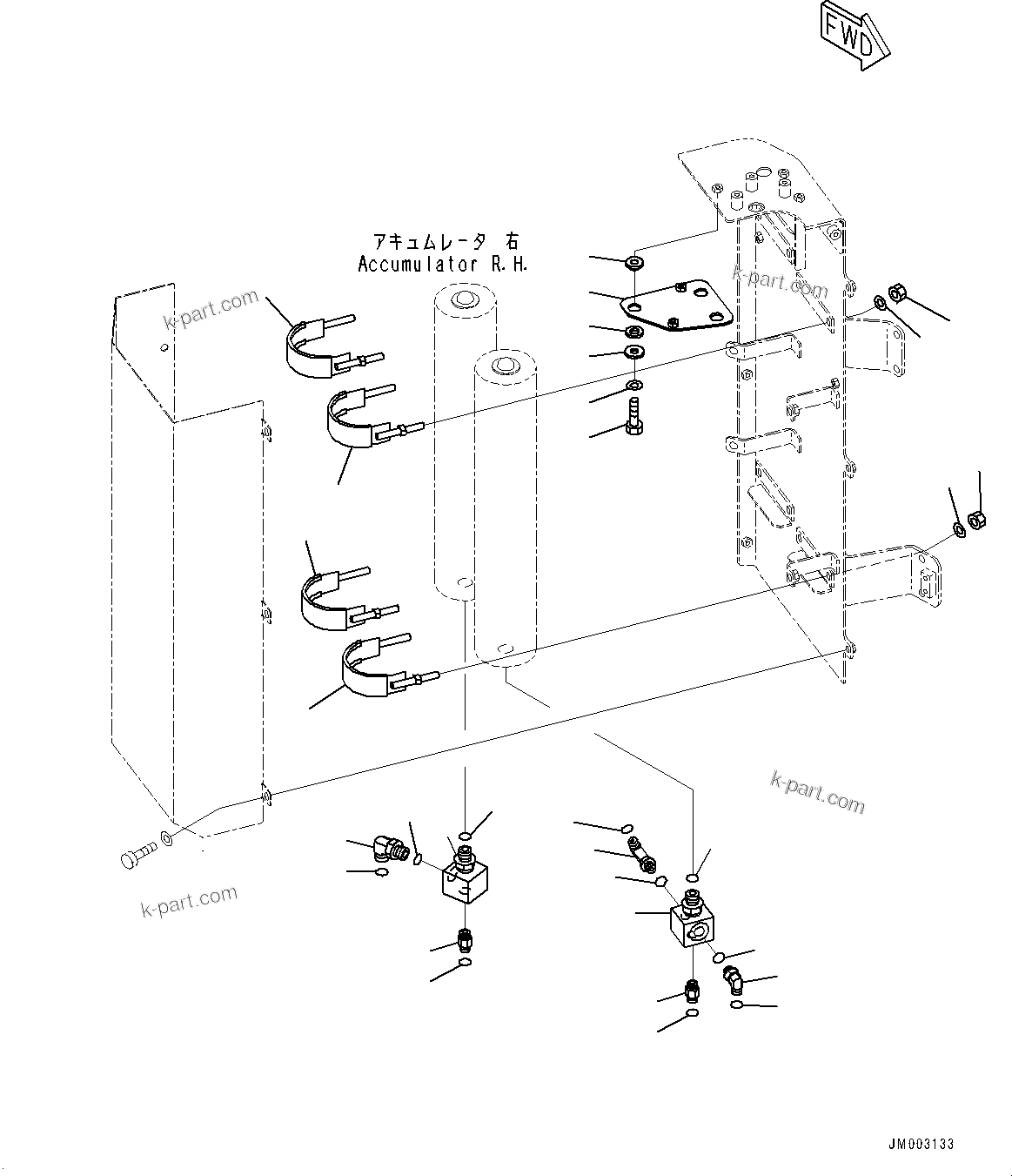 FWD

アキュムレータ 右
Accumulator R.H.

k-part.com

k-part.com

k-part.com

k-part.com

JM003133