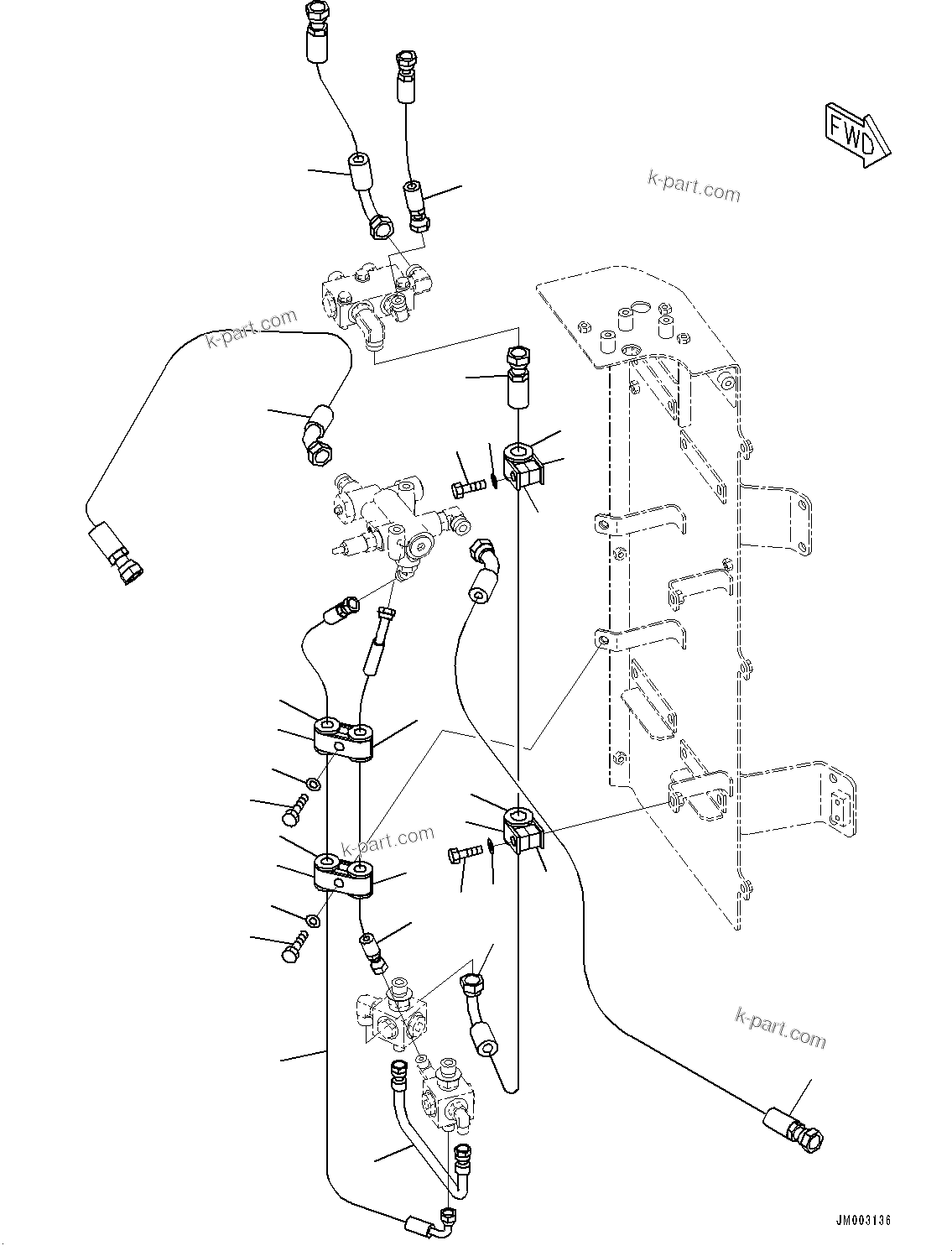 FWD

k-part.com

k-part.com

k-part.com

k-part.com

JM003136