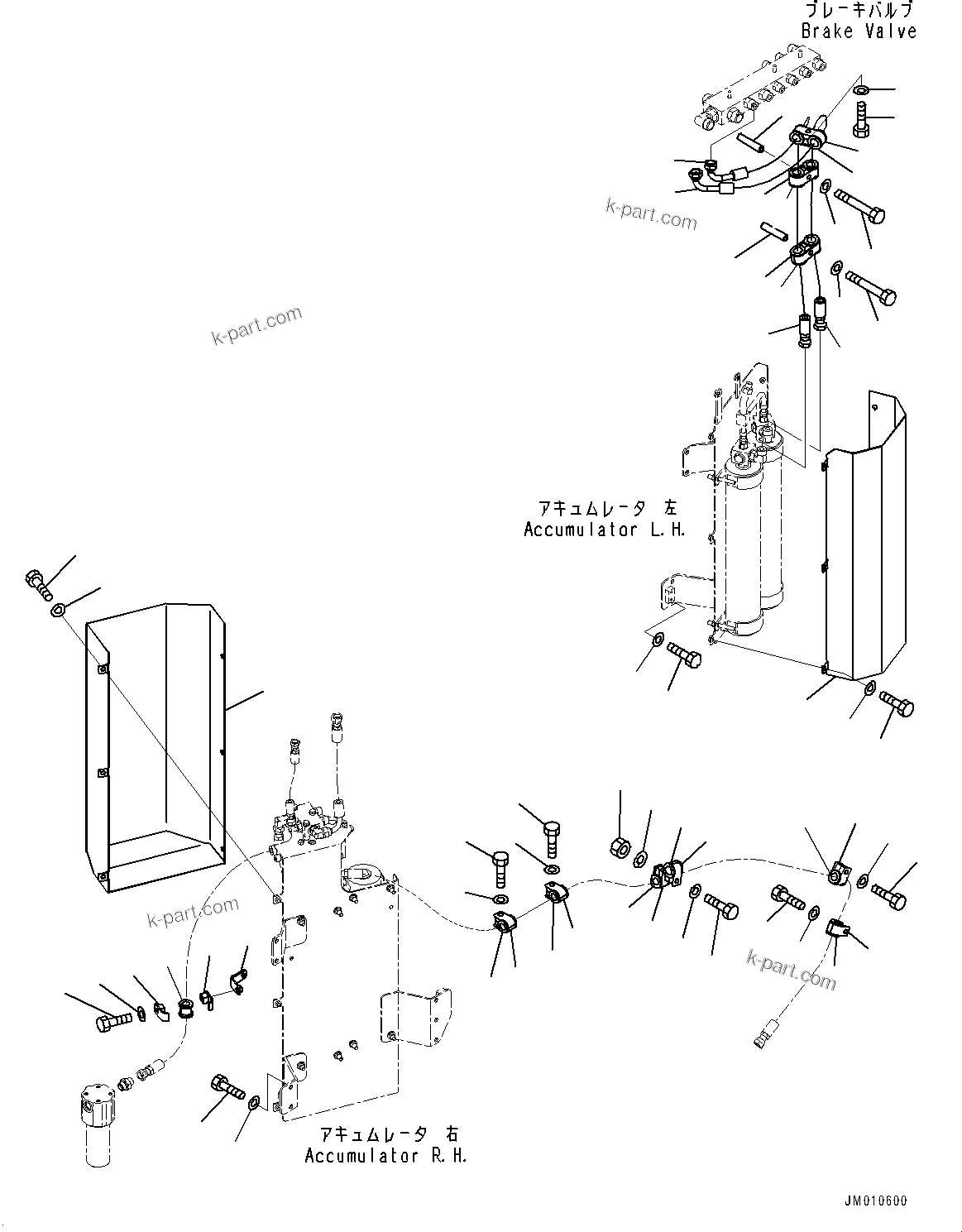 ブレーキバルブ
Brake Valve

k-part.com

k-part.com

アキュムレータ 左
Accumulator L.H.

k-part.com

k-part.com

アキュムレータ 右
Accumulator R.H.

JM010600