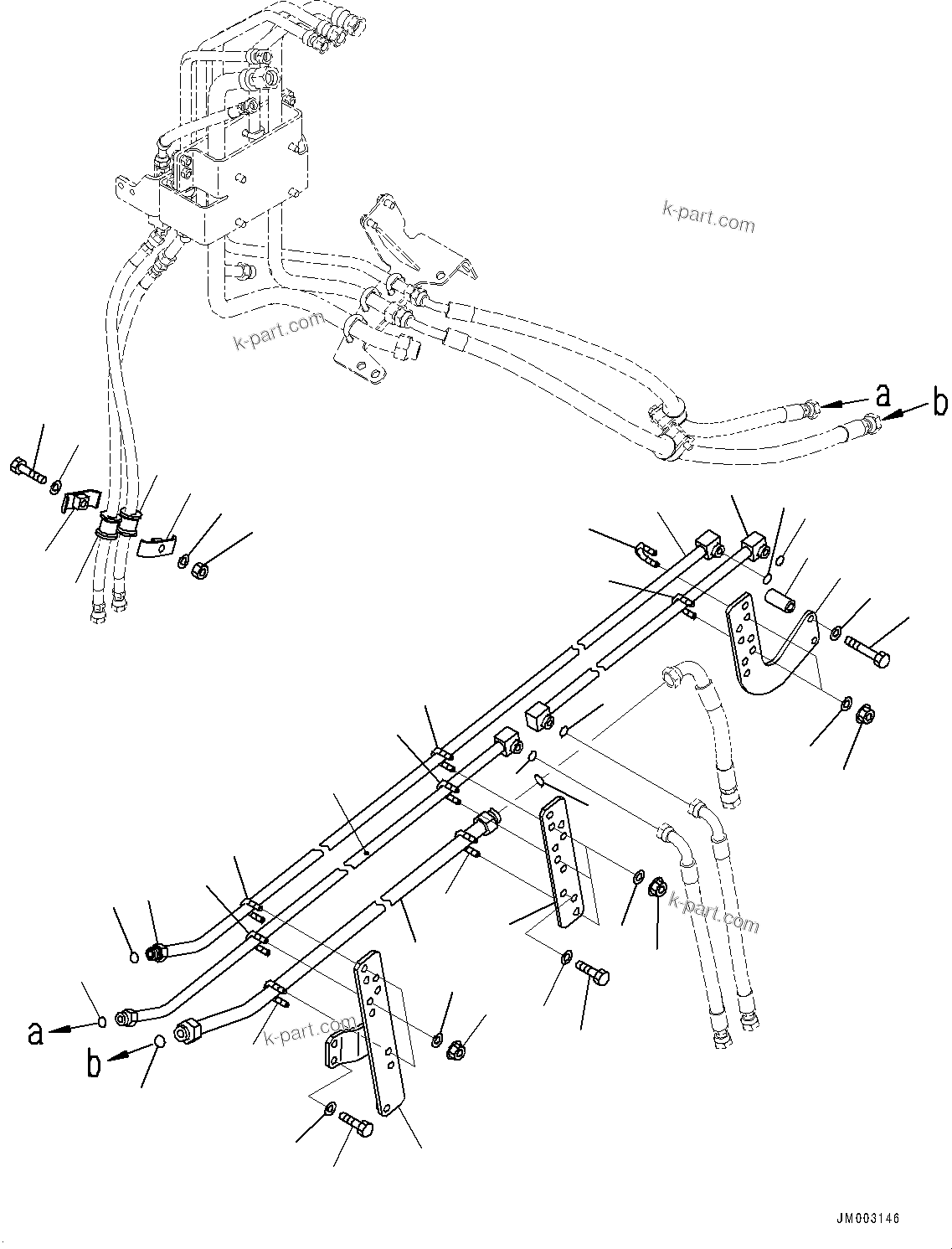 k-part.com

k-part.com

a

b

k-part.com

a

b

k-part.com

JM003146