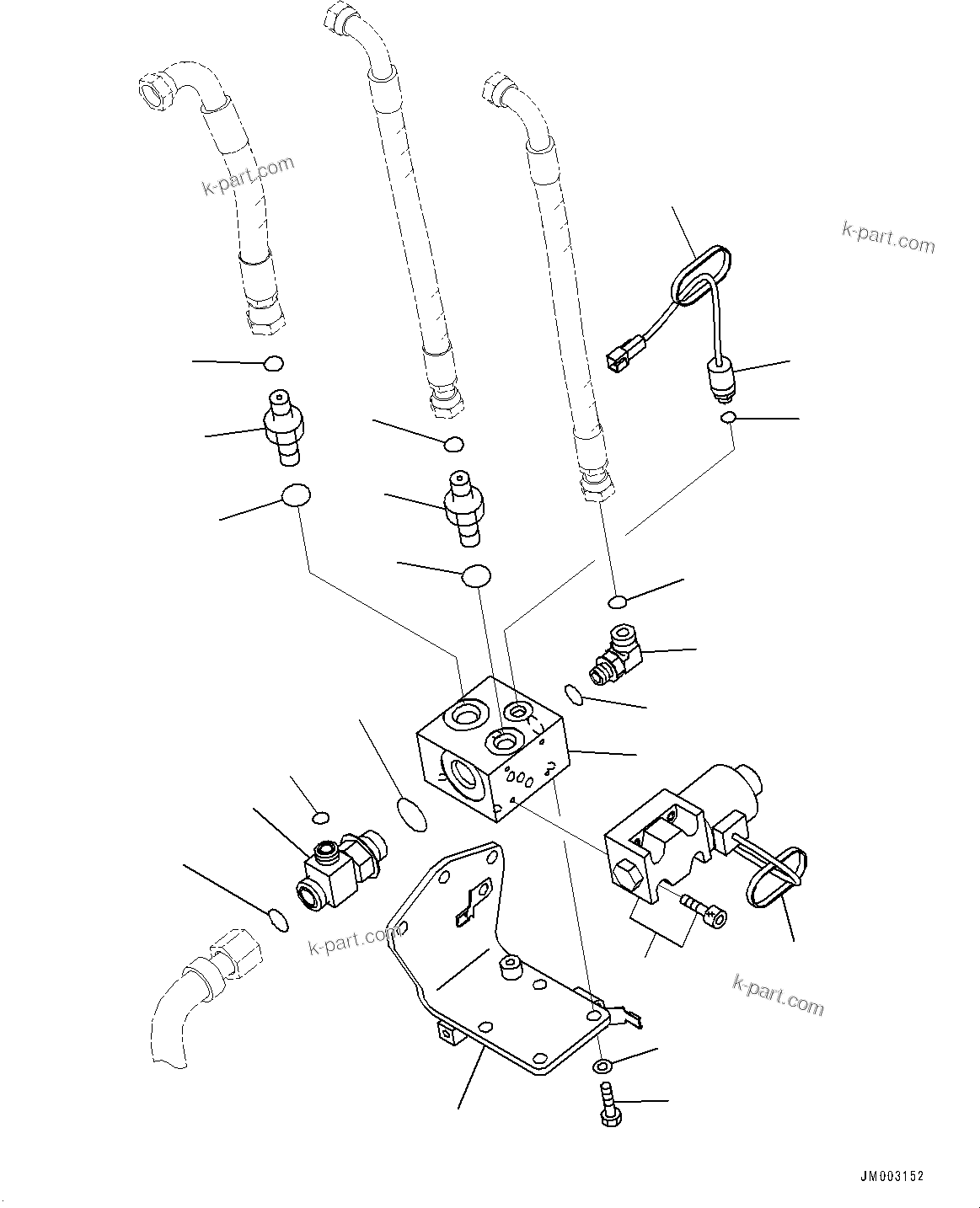 k-part.com

k-part.com

k-part.com

k-part.com

JM003152