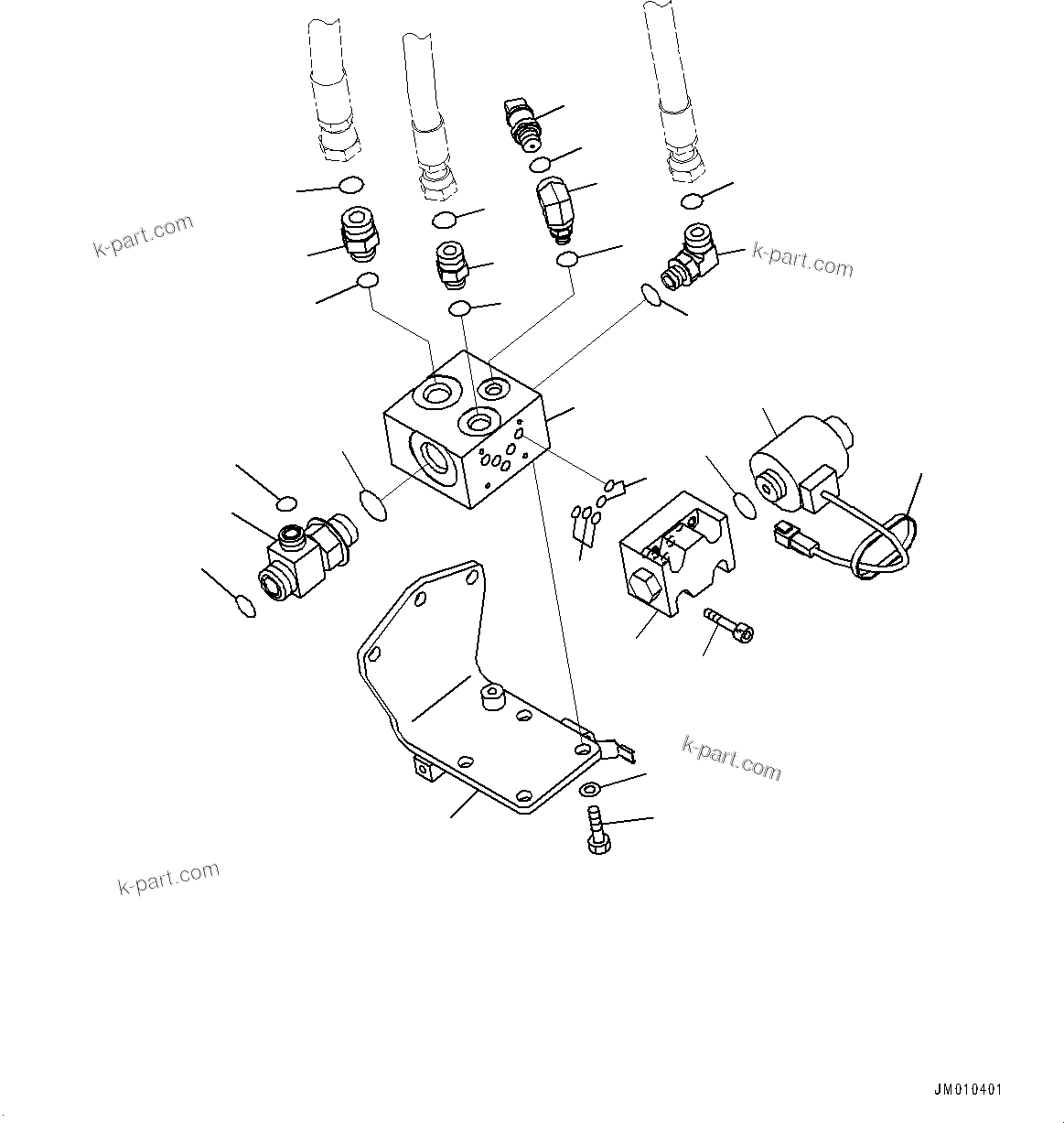 k-part.com

k-part.com

k-part.com

k-part.com

JM010401