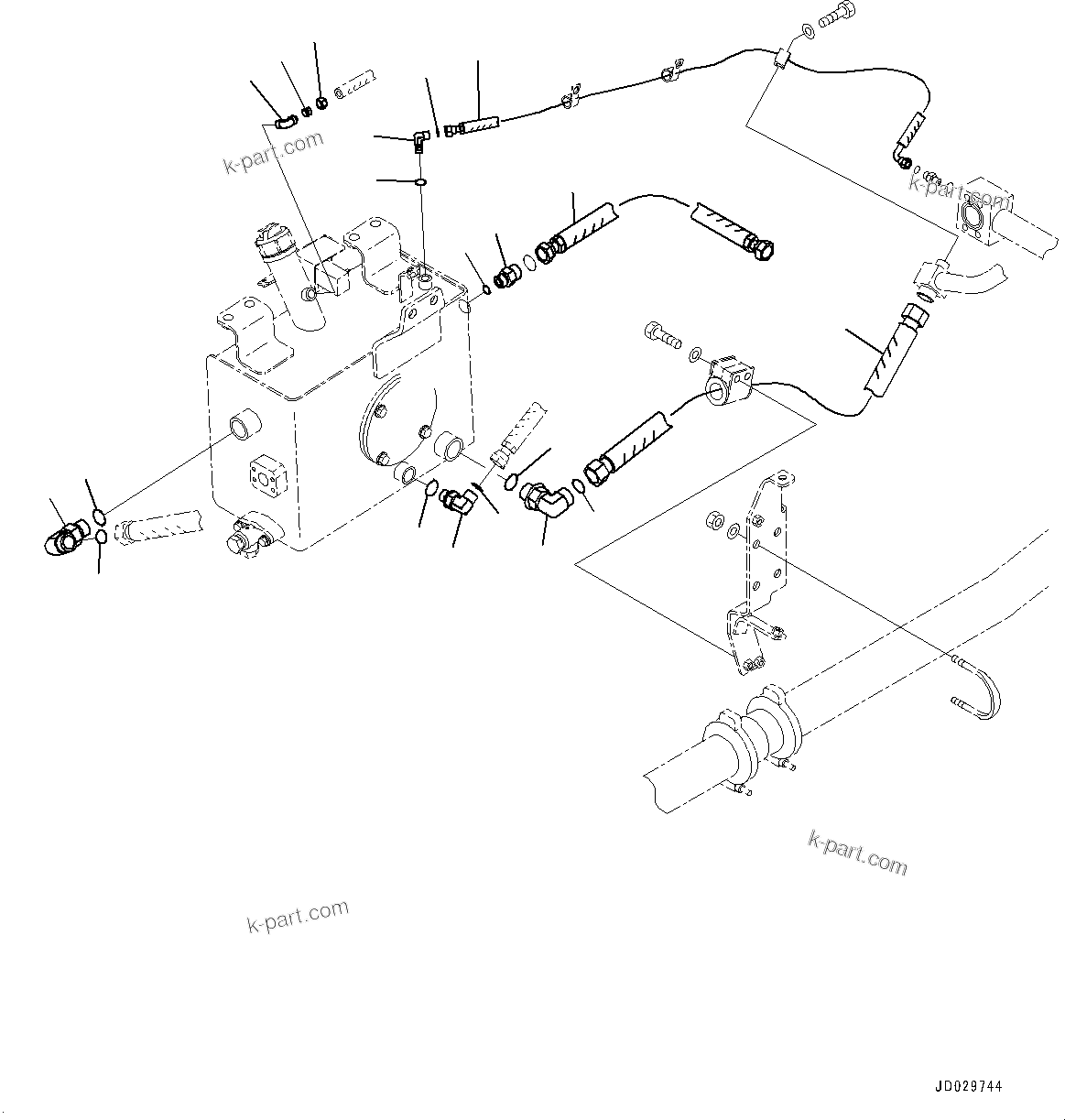 k-part.com

k-part.com

k-part.com

k-part.com

JD029744