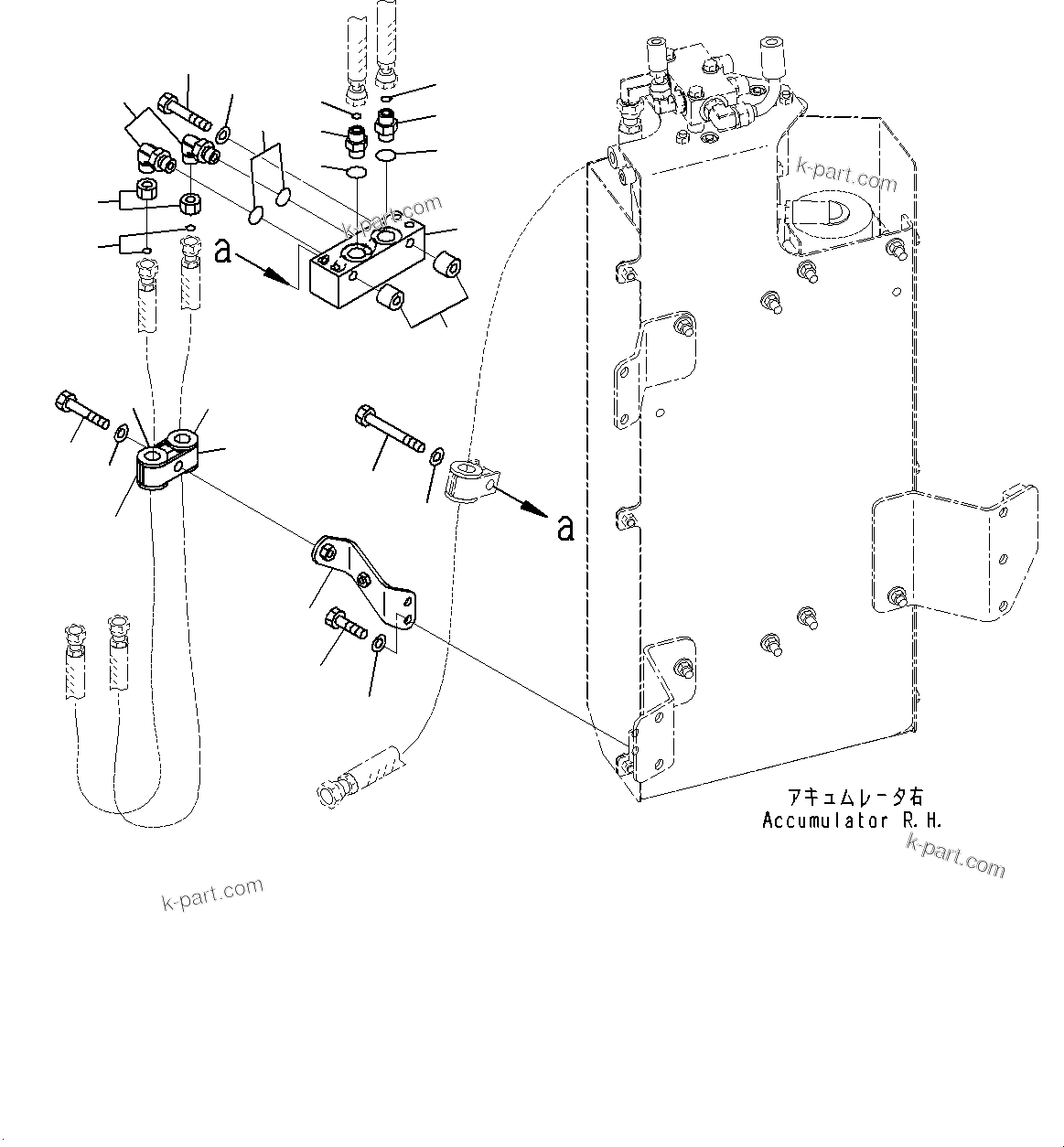 k-part.com

k-part.com

a

a

アキュムレータ右
Accumulator R.H.

k-part.com

k-part.com