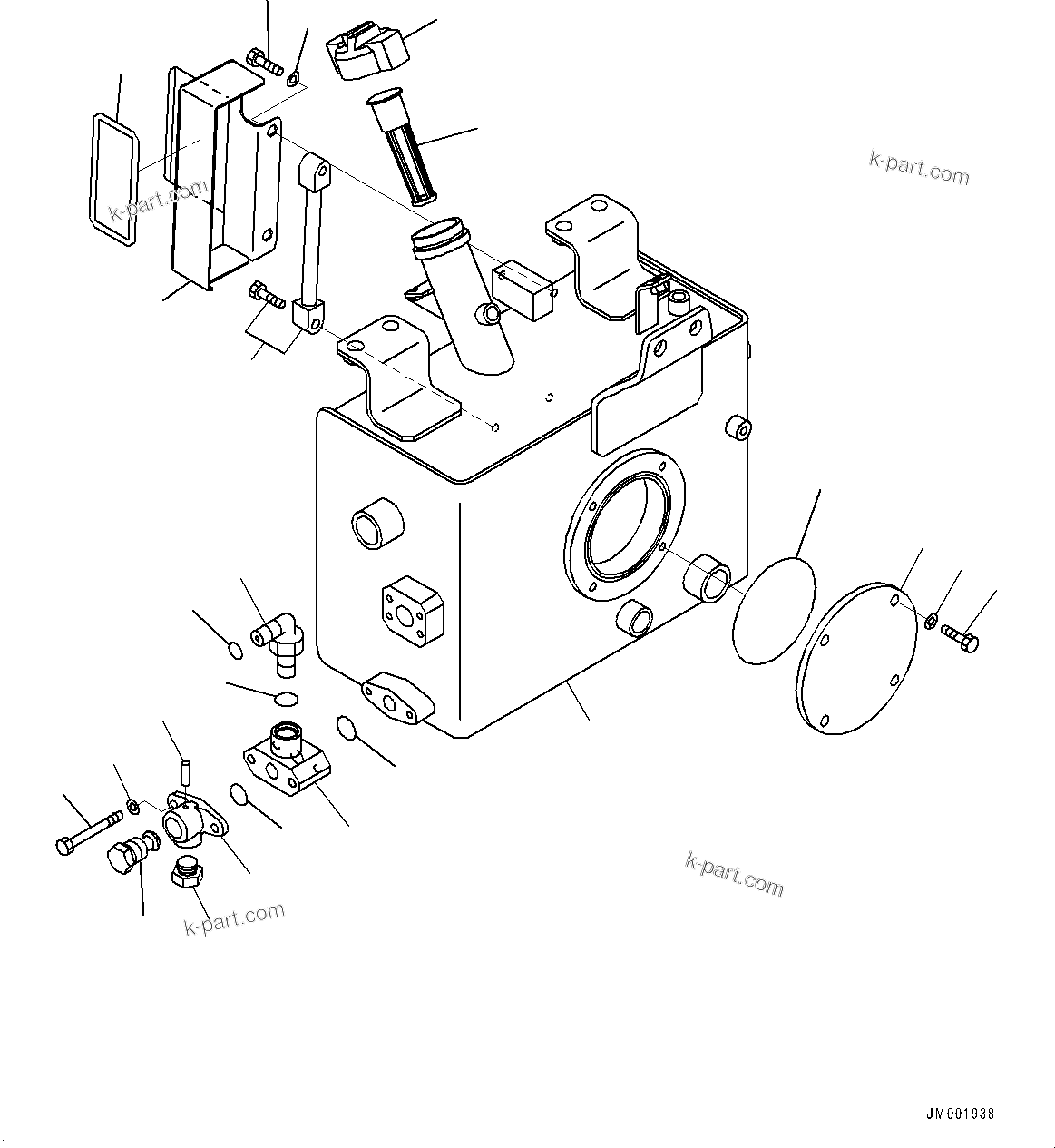 k-part.com

k-part.com

k-part.com

k-part.com

JM001938