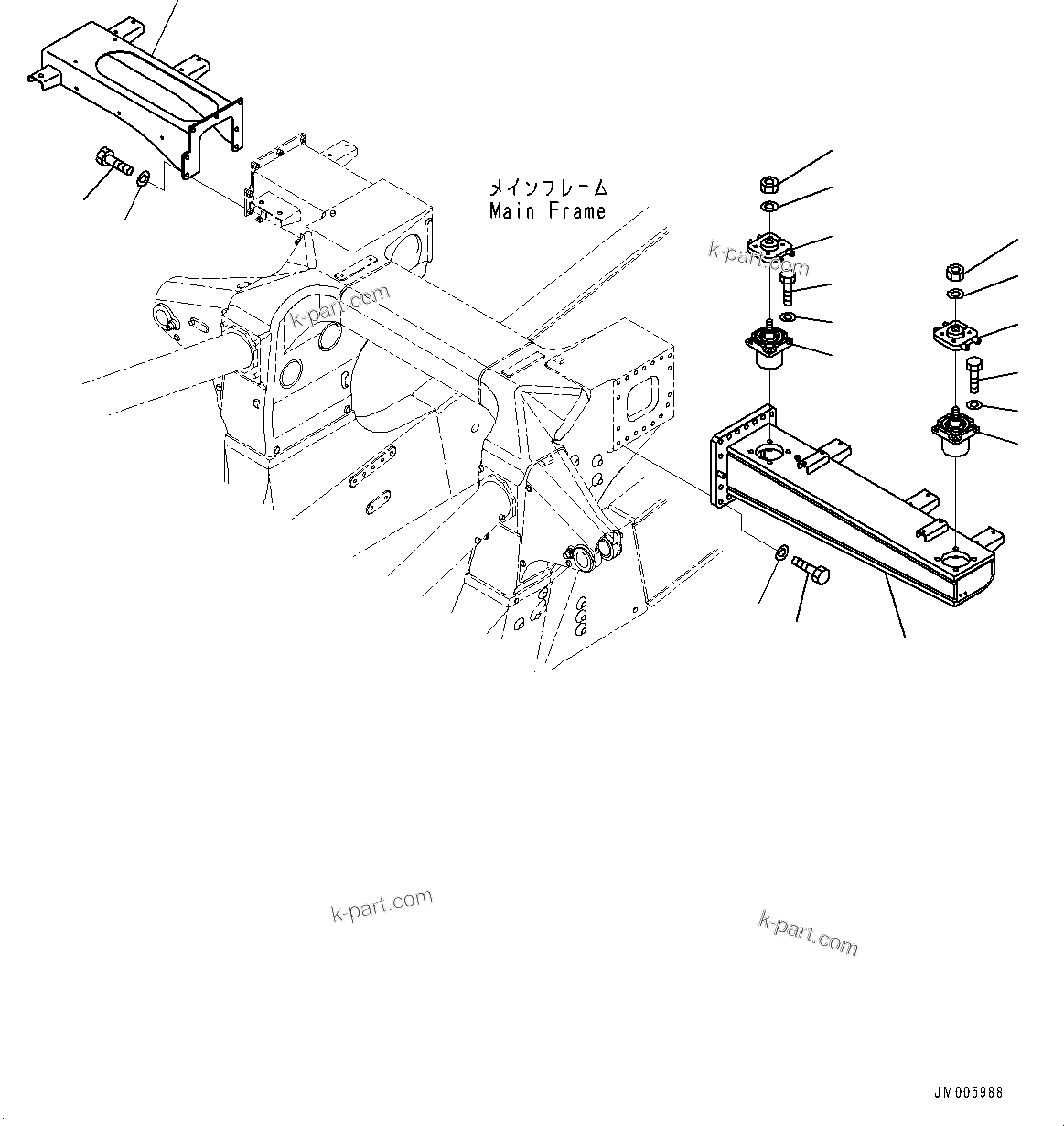 メインフレーム
Main Frame

k-part.com

k-part.com

k-part.com

k-part.com

JM005988