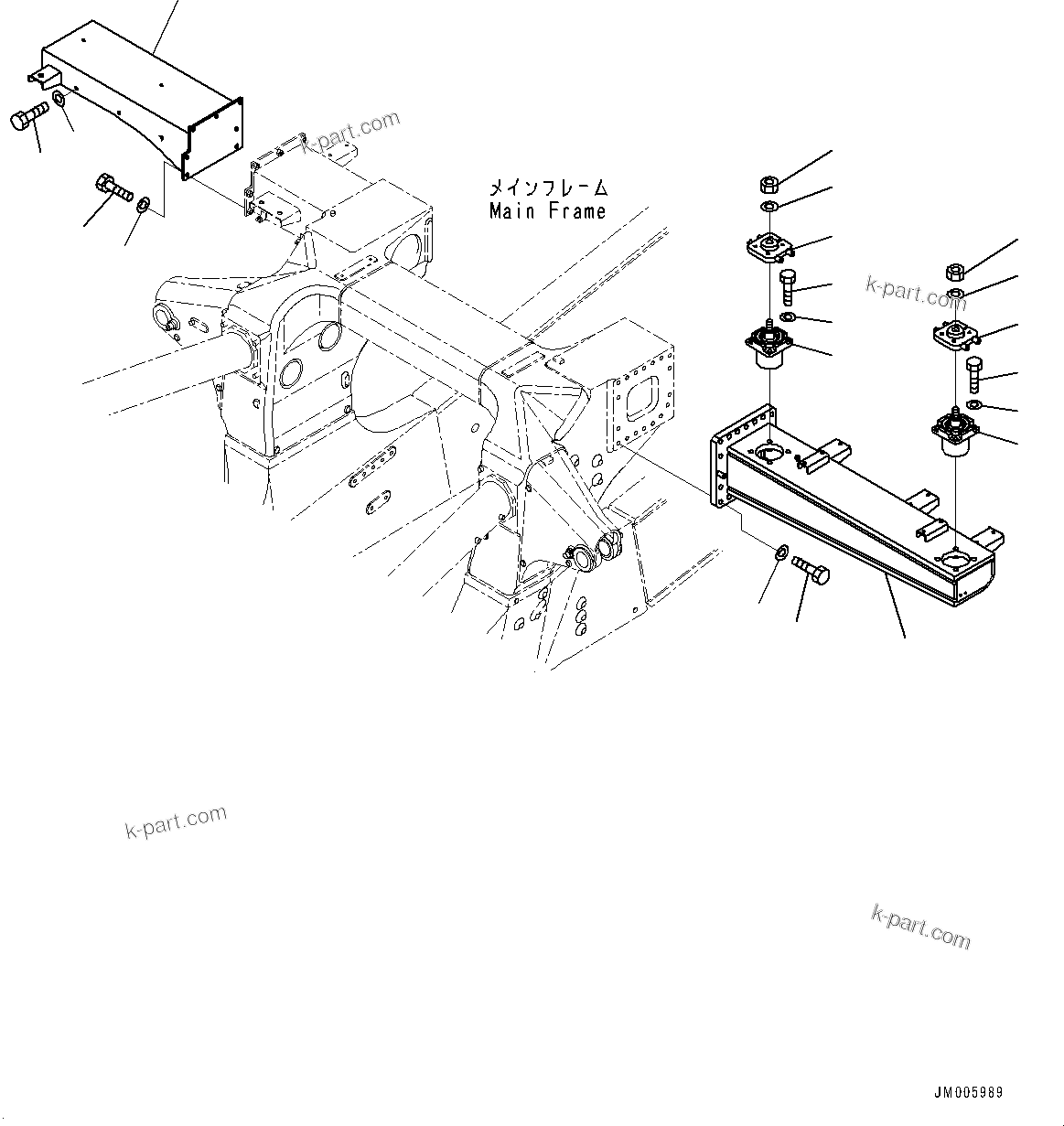 k-part.com

メインフレーム
Main Frame

k-part.com

k-part.com

k-part.com

JM005989