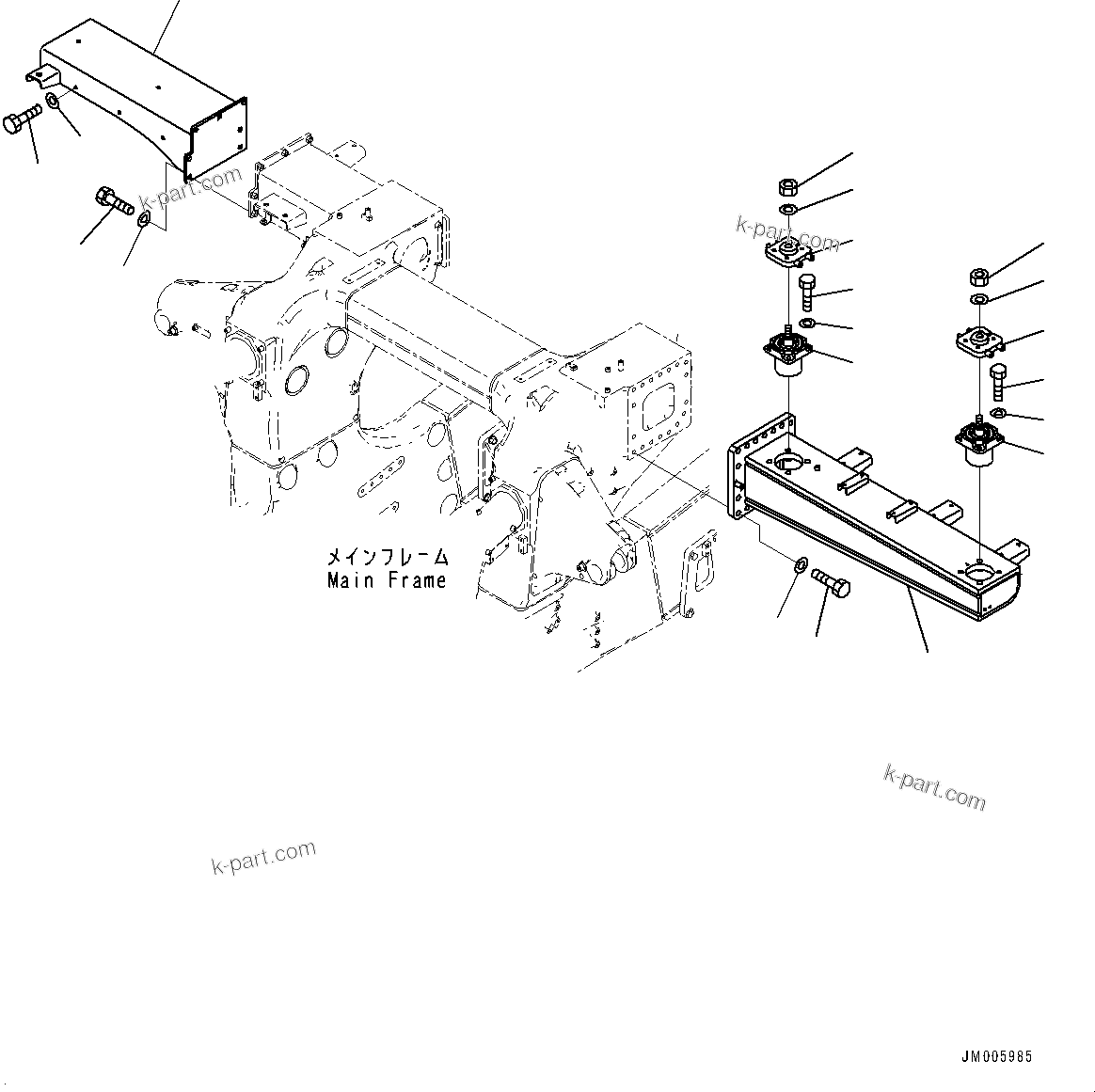 k-part.com

k-part.com

メインフレーム
Main Frame

k-part.com

k-part.com

JM005985