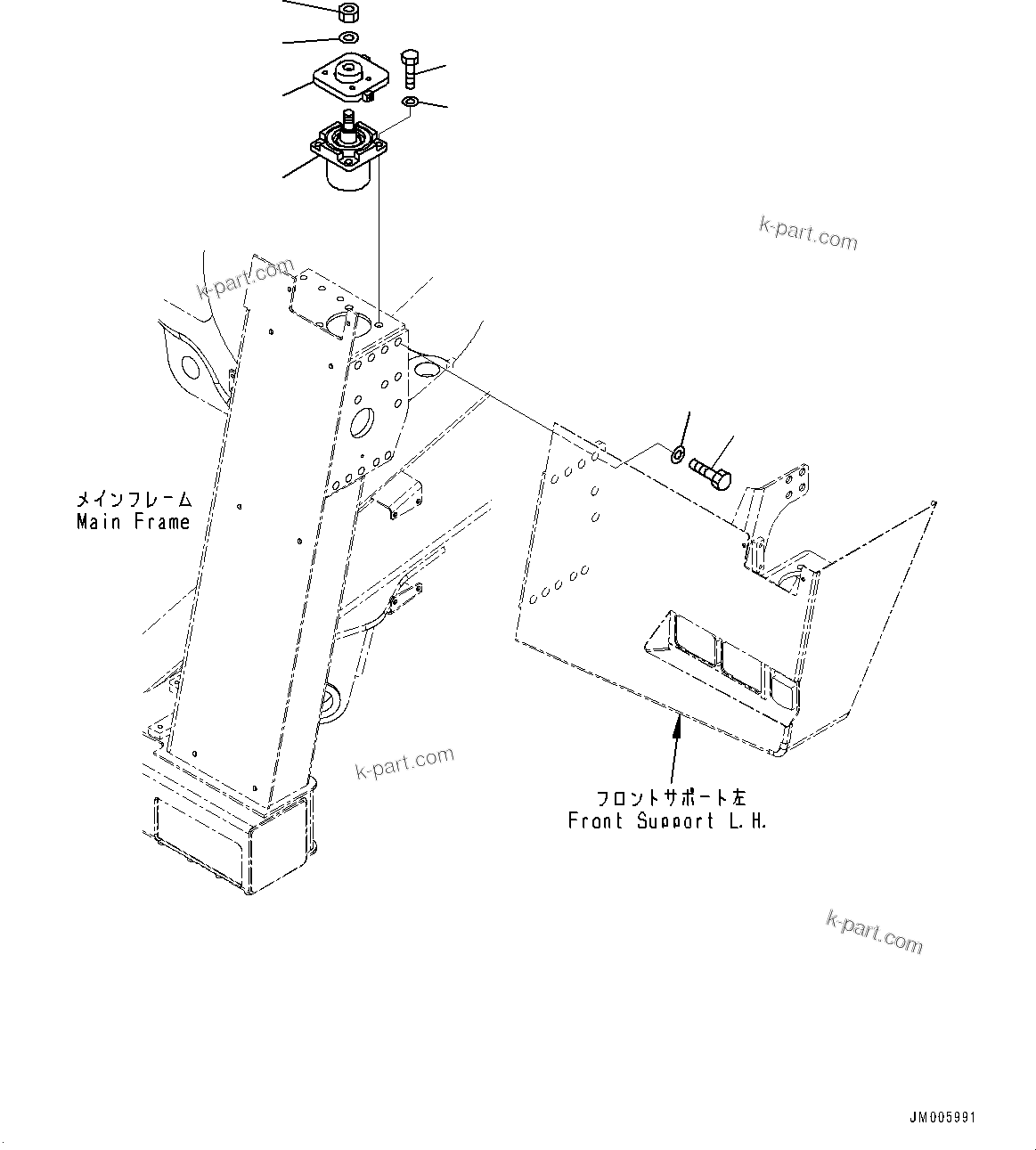 k-part.com

k-part.com

メインフレーム
Main Frame

k-part.com

フロントサポート左
Front Support L.H.

k-part.com

JM005991