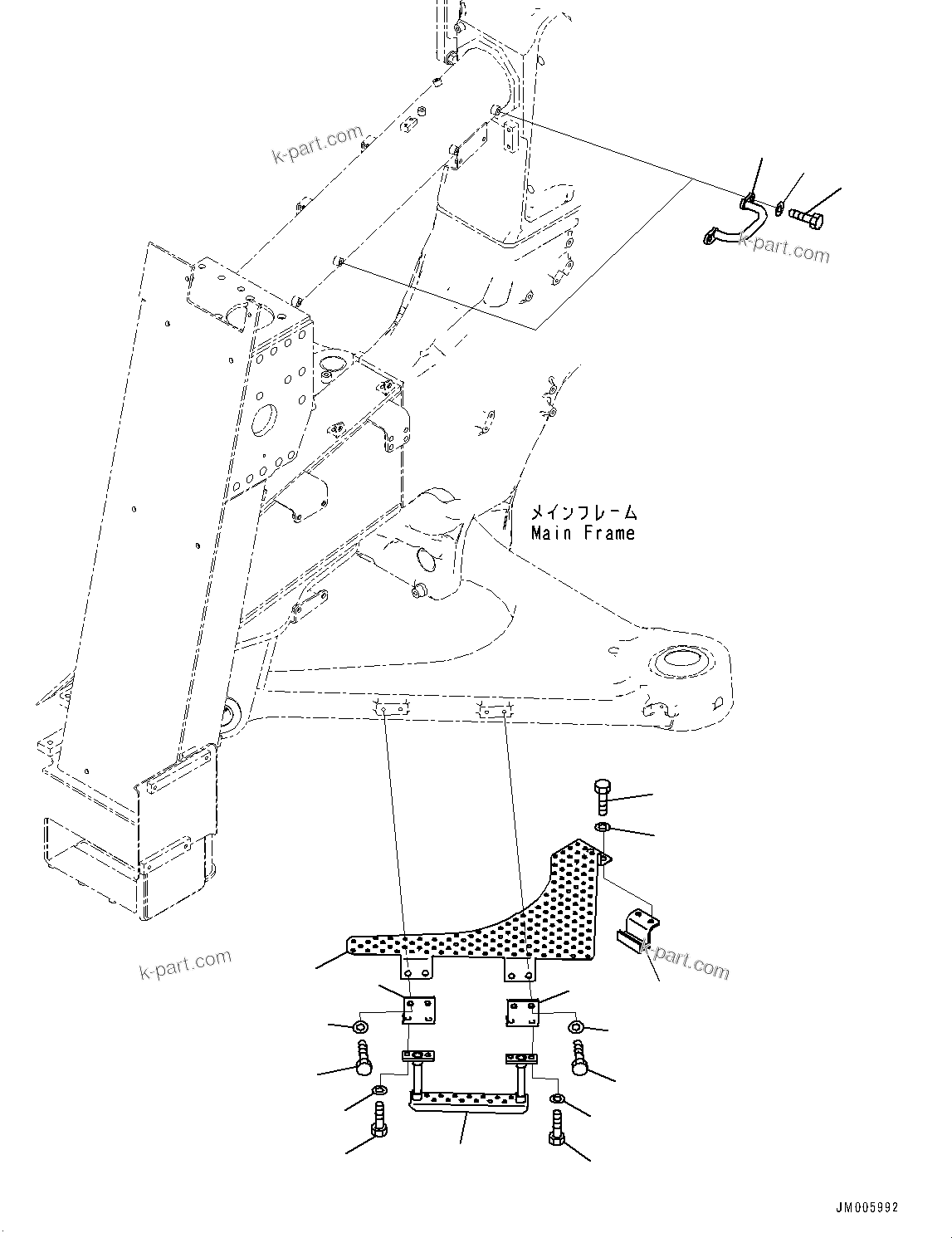 k-part.com

k-part.com

メインフレーム
Main Frame

k-part.com

k-part.com

JM005992