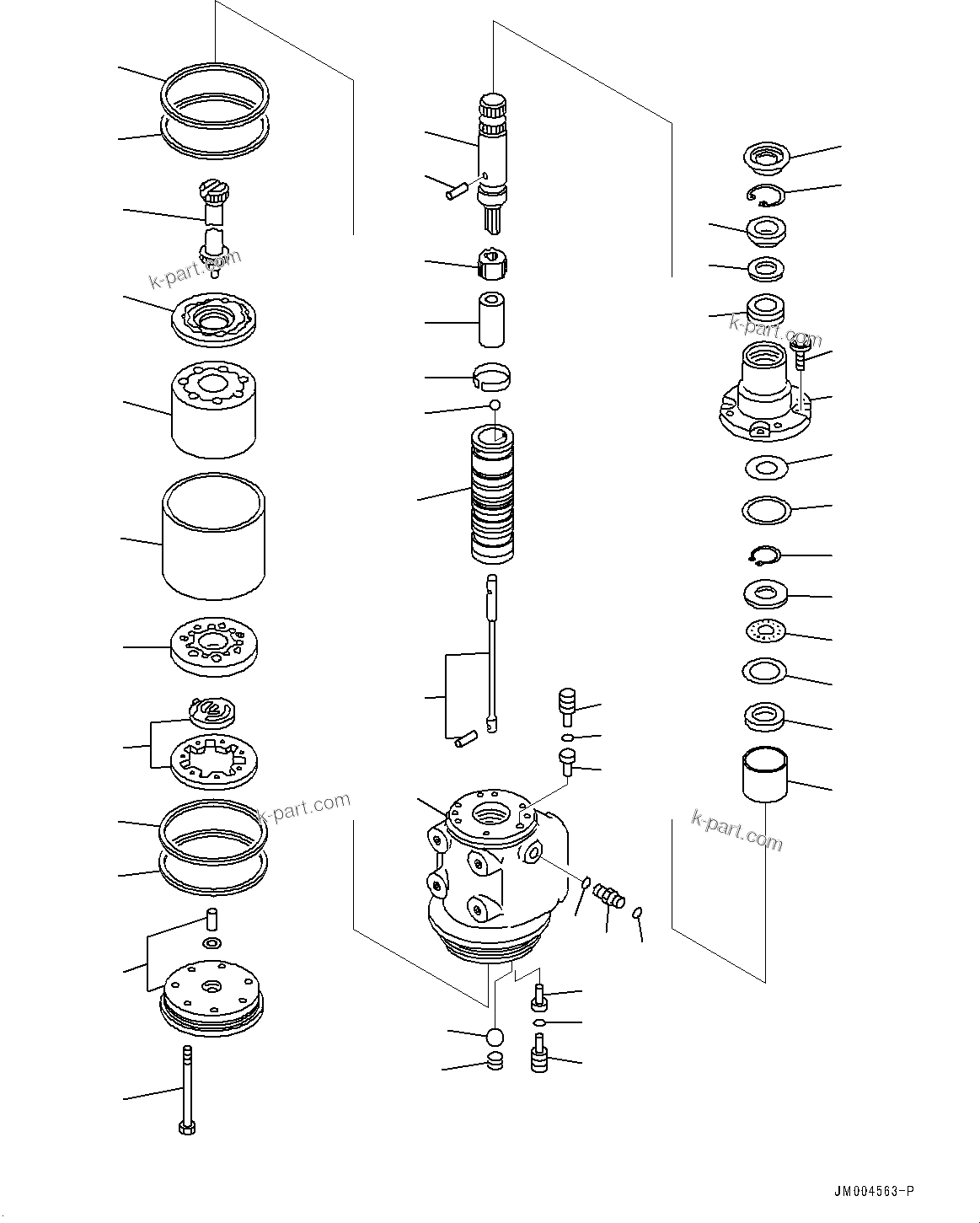 k-part.com

k-part.com

k-part.com

k-part.com

JM004563-P