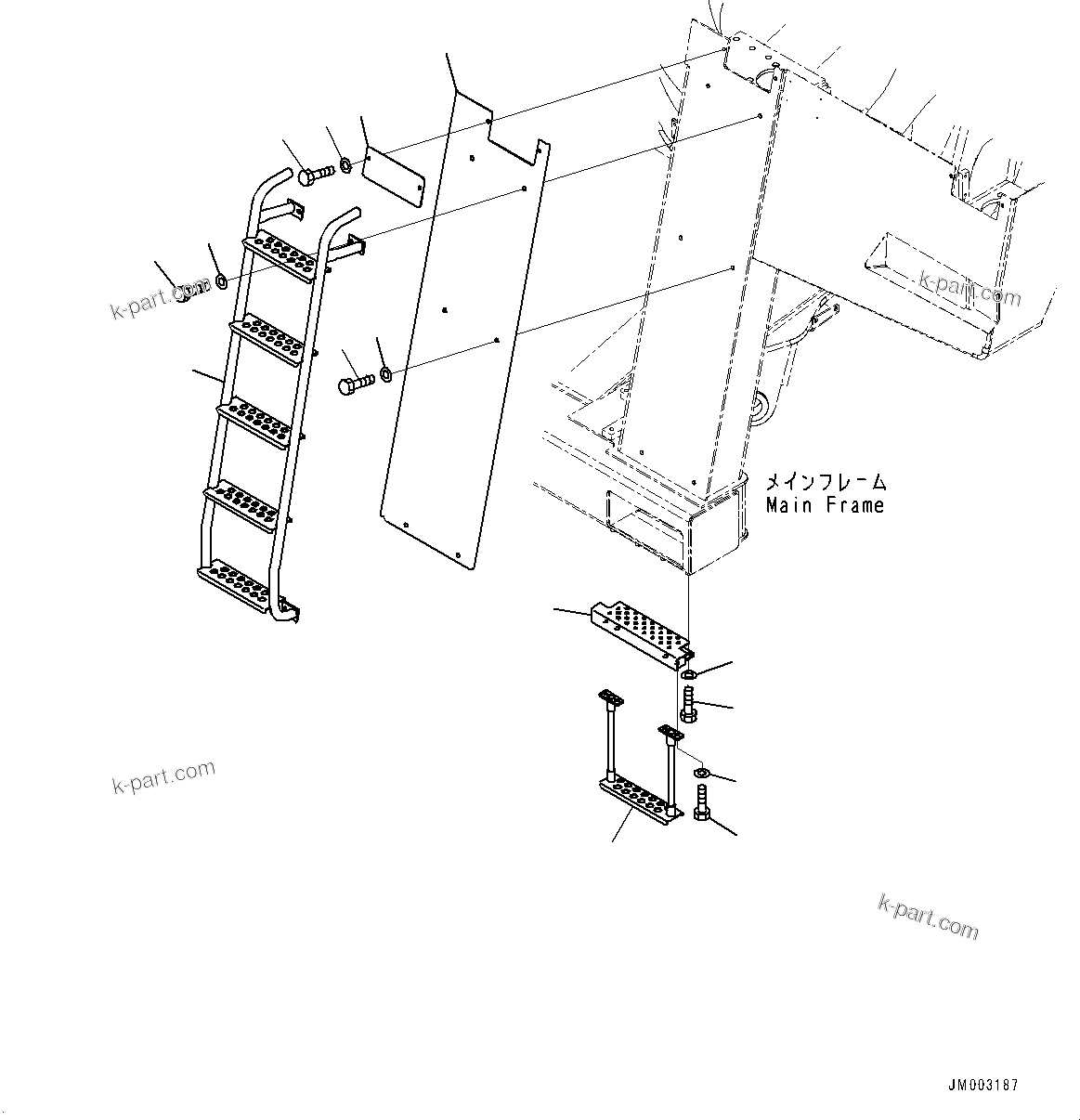 k-part.com

k-part.com

メインフレーム
Main Frame

k-part.com

k-part.com

JM003187