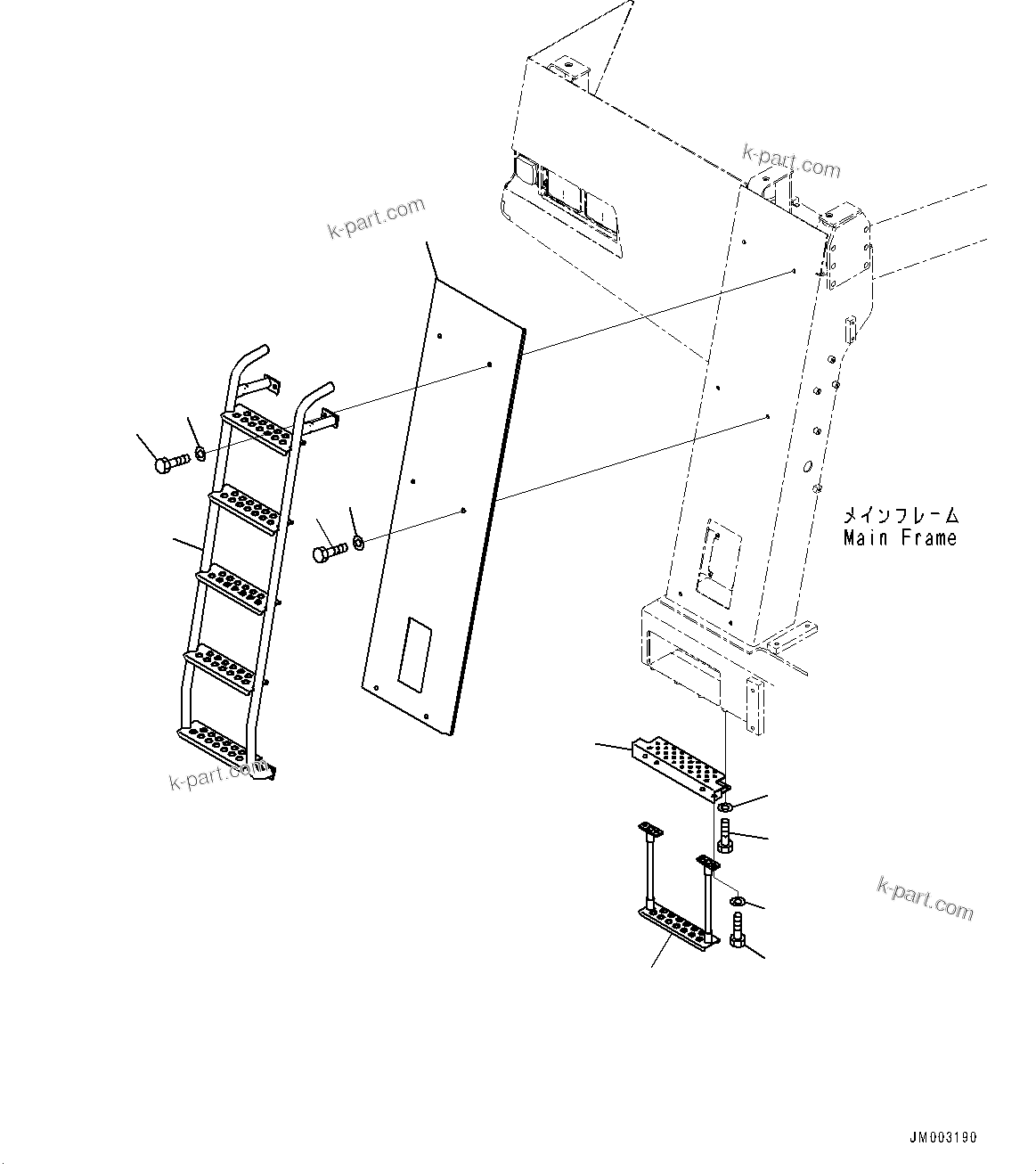 k-part.com

k-part.com

メインフレーム
Main Frame

k-part.com

k-part.com

JM003190