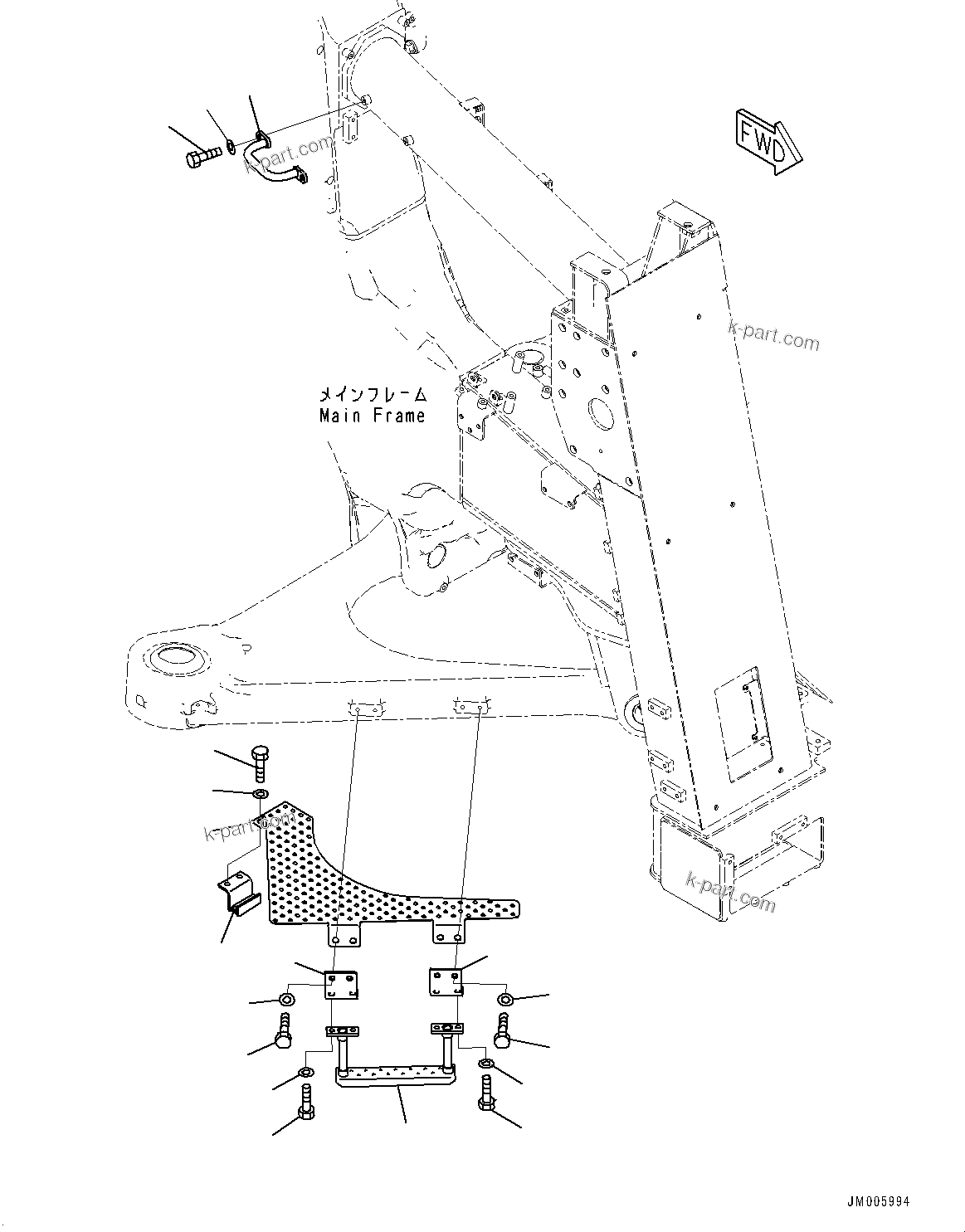 k-part.com

FWD

k-part.com

メインフレーム
Main Frame

k-part.com

k-part.com

JM005994