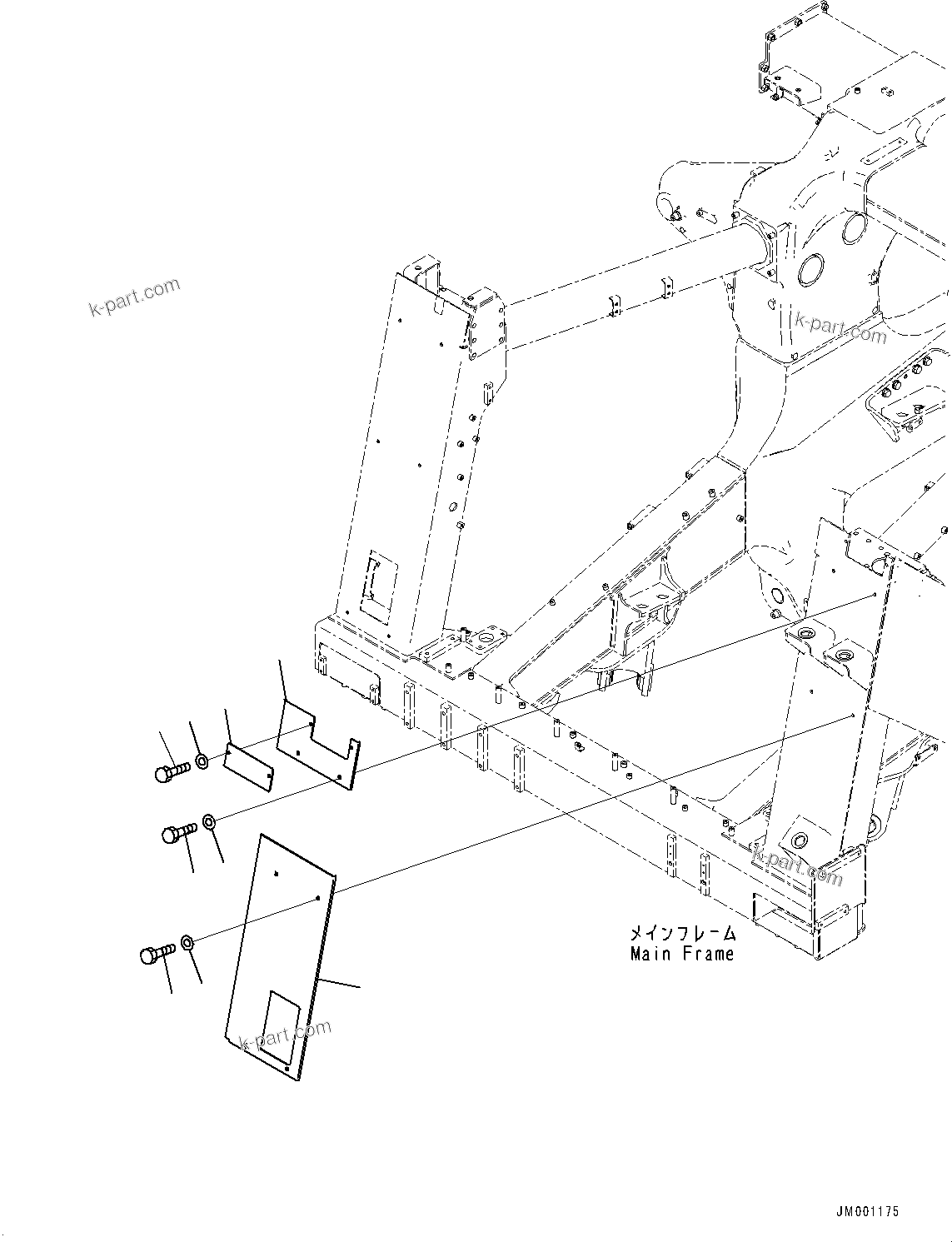 k-part.com

k-part.com

k-part.com

メインフレーム
Main Frame

k-part.com

JM001175