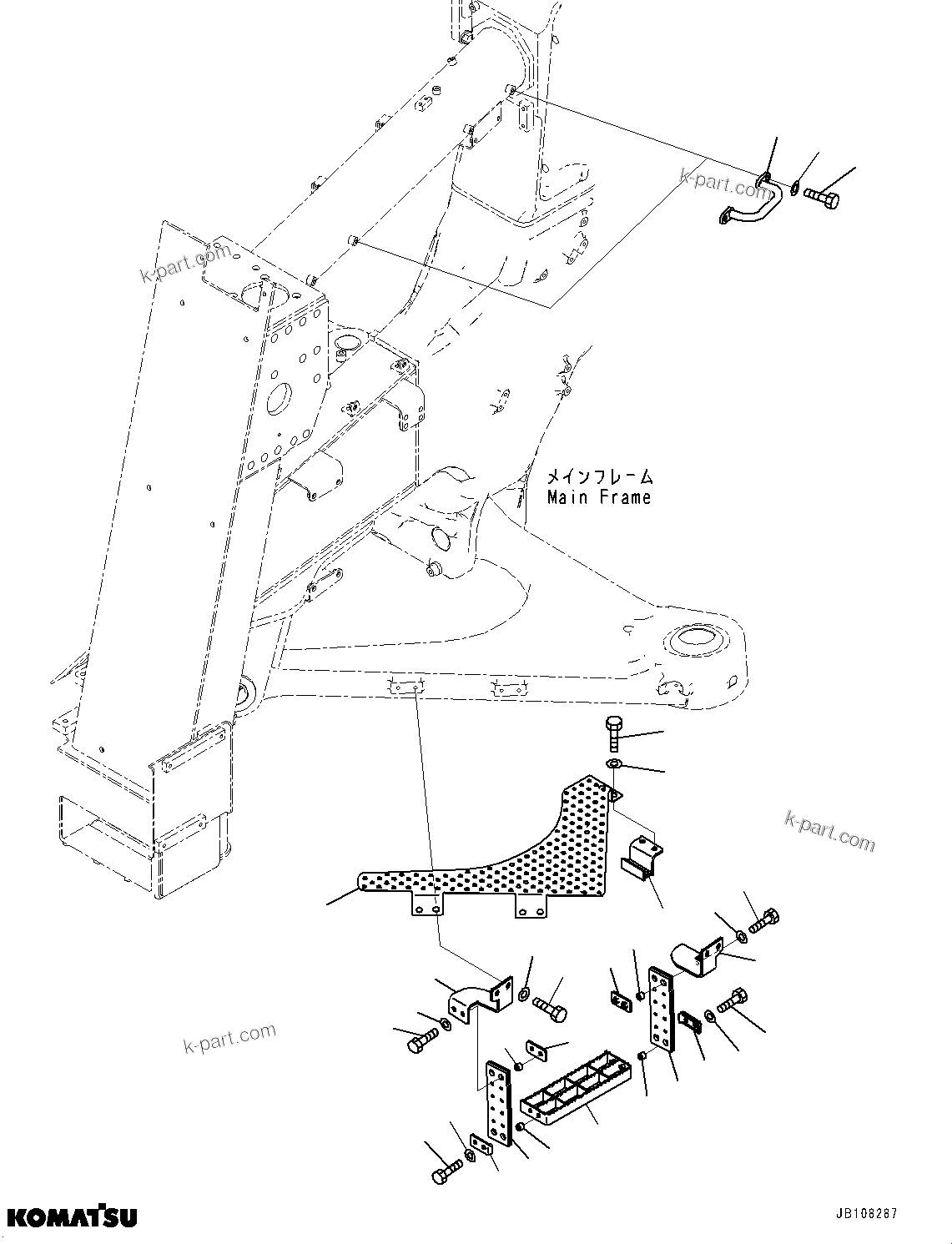 k-part.com

k-part.com

メインフレーム
Main Frame

k-part.com

k-part.com

KOMATSU

JB108287