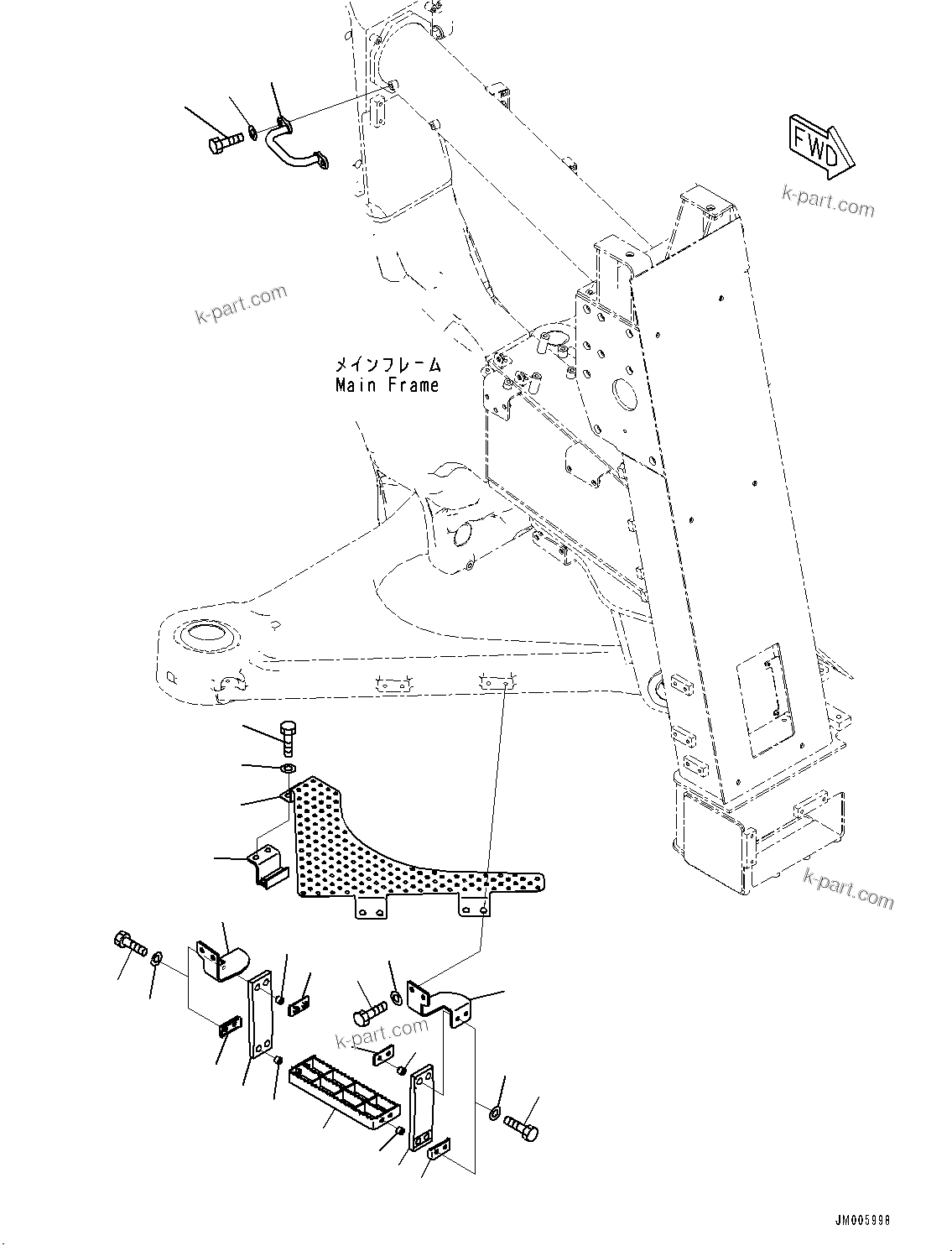 FWD

k-part.com

k-part.com

メインフレーム
Main Frame

k-part.com

k-part.com

JM005998