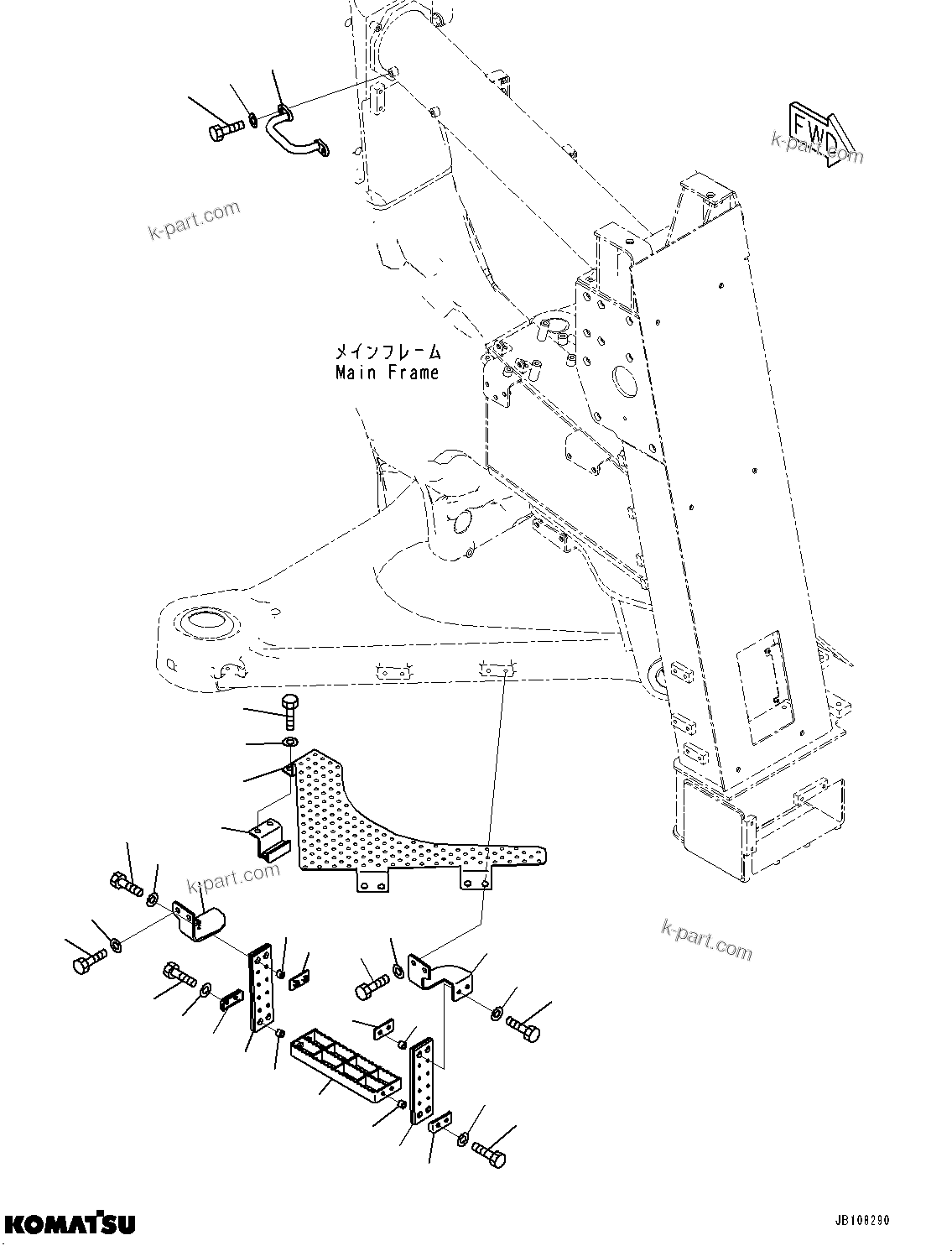 FWD
k-part.com
k-part.com
メインフレーム
Main Frame
k-part.com
k-part.com
KOMATSU
JB108290