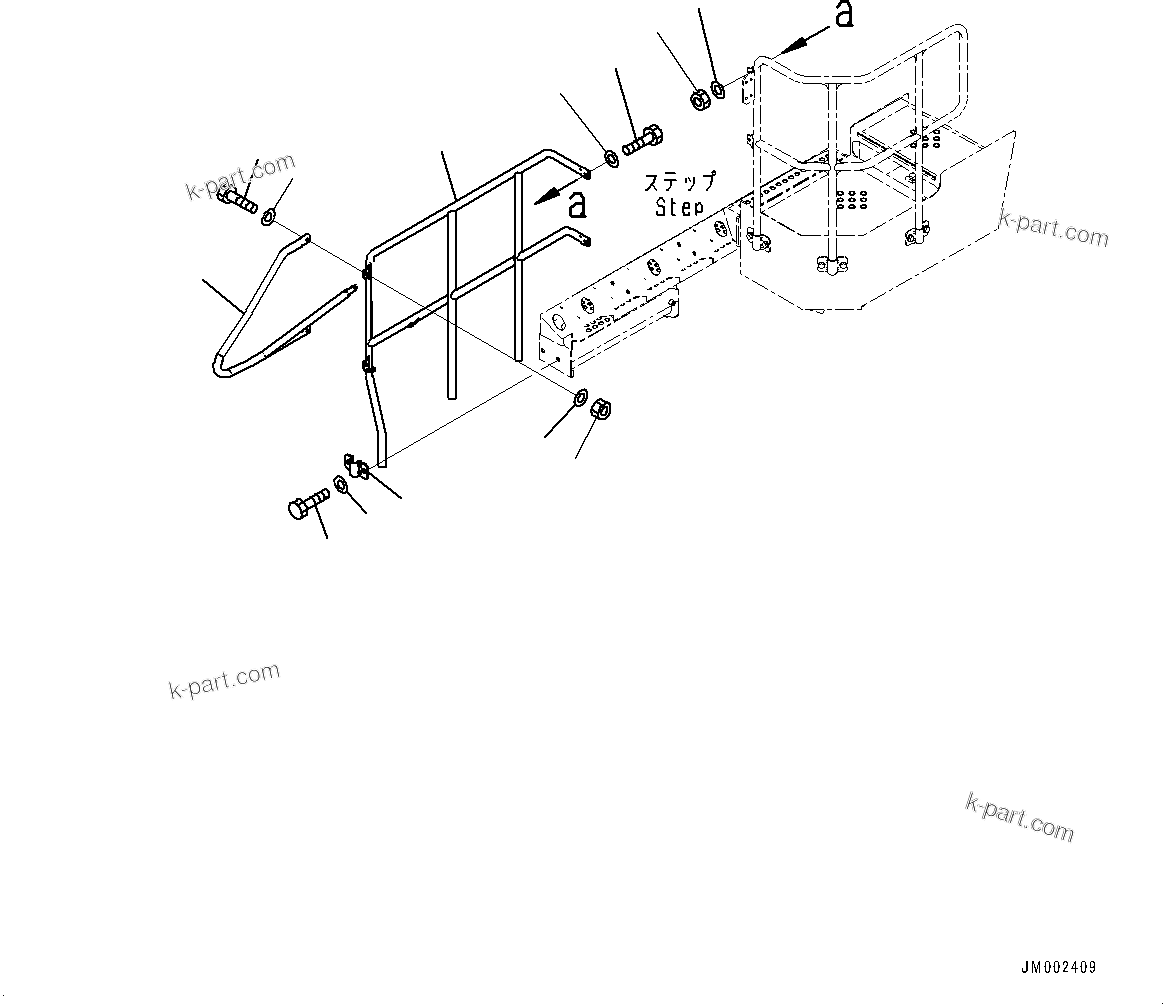 a

k-part.com

ステップ
Step

a

k-part.com

k-part.com

k-part.com

JM002409