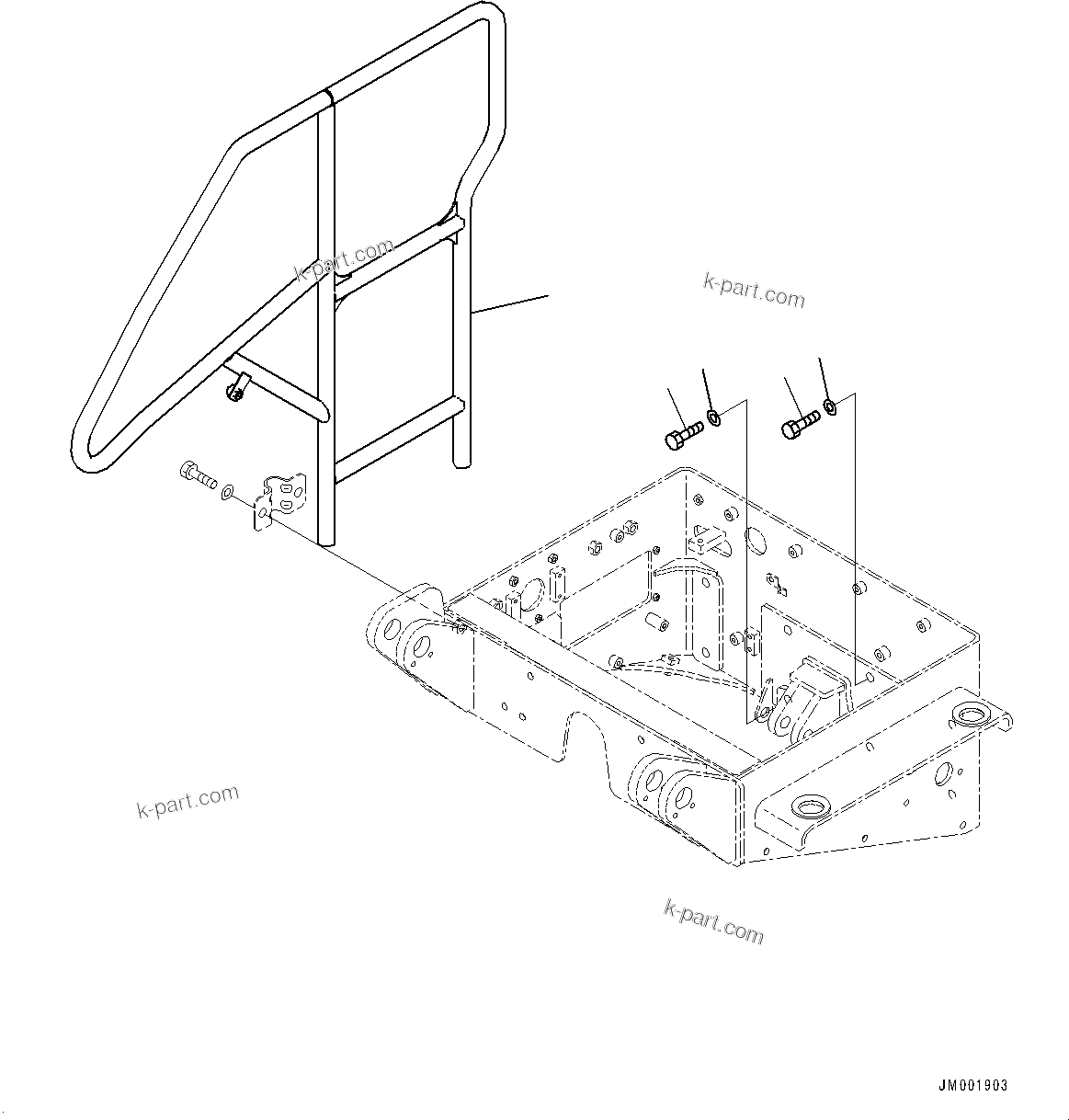 k-part.com

k-part.com

k-part.com

k-part.com

JM001903