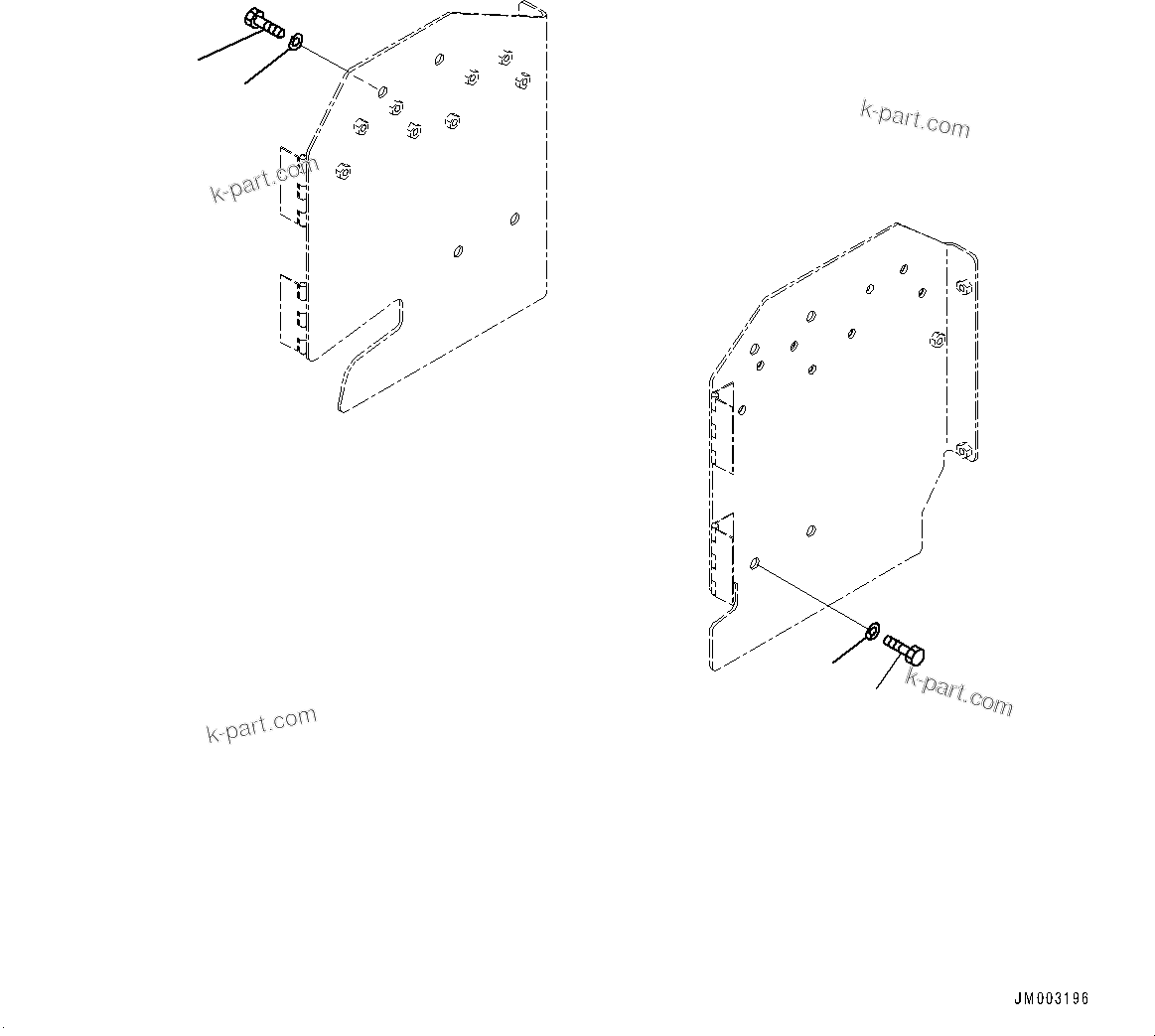 k-part.com

k-part.com

k-part.com

k-part.com

JM003196