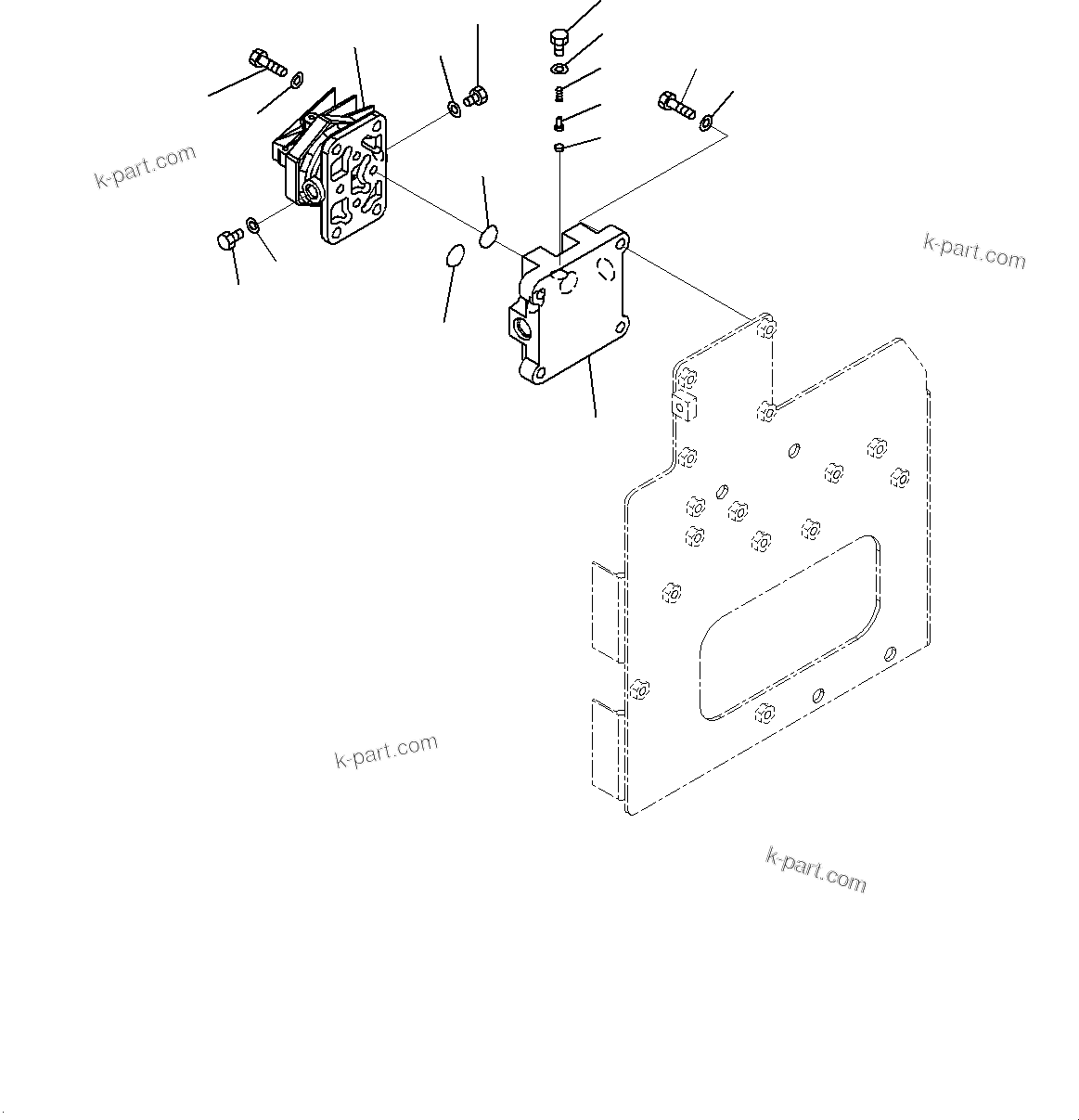 k-part.com

k-part.com

k-part.com

k-part.com