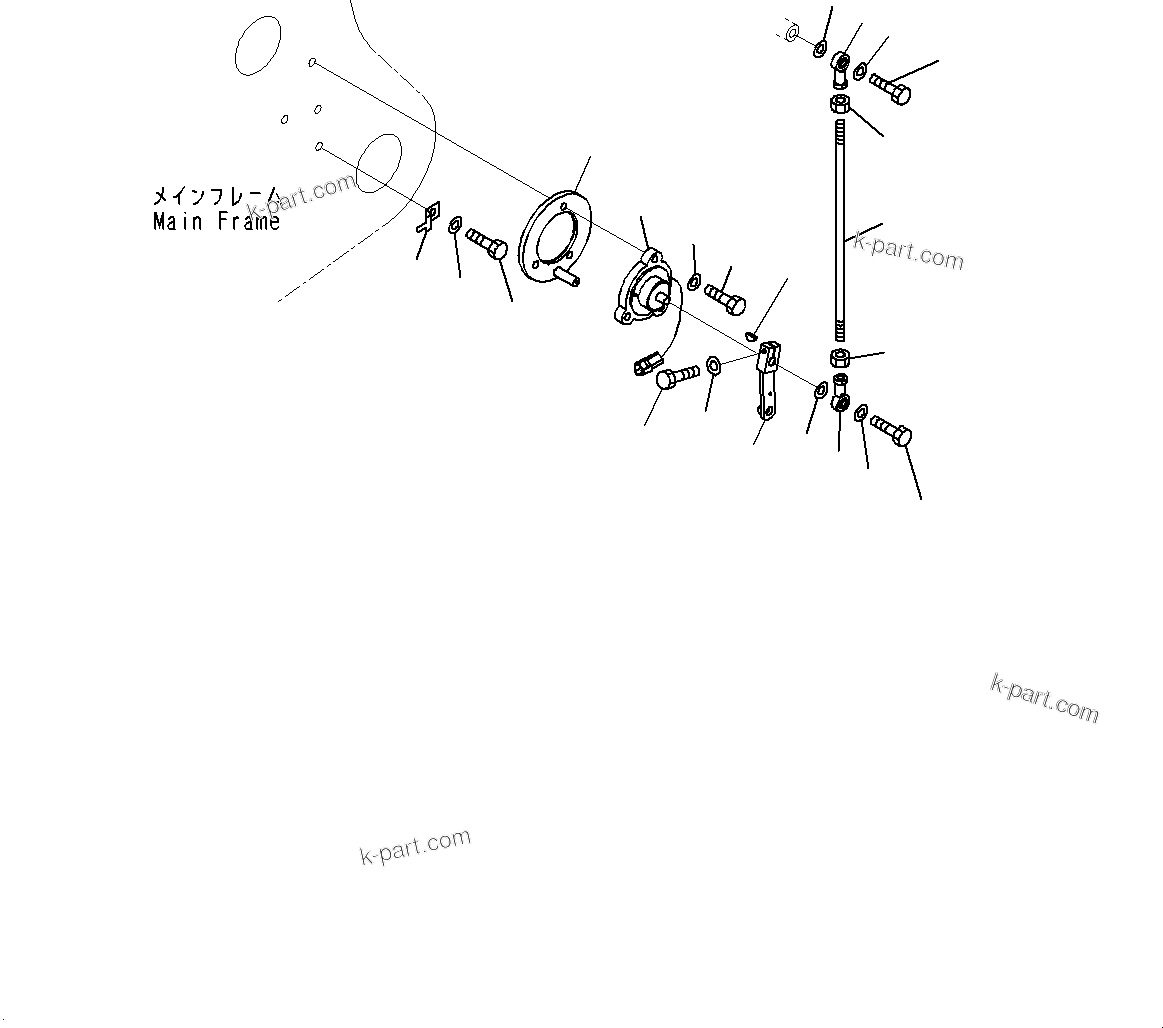 メインフレーム
Main Frame

k-part.com

k-part.com

k-part.com

k-part.com