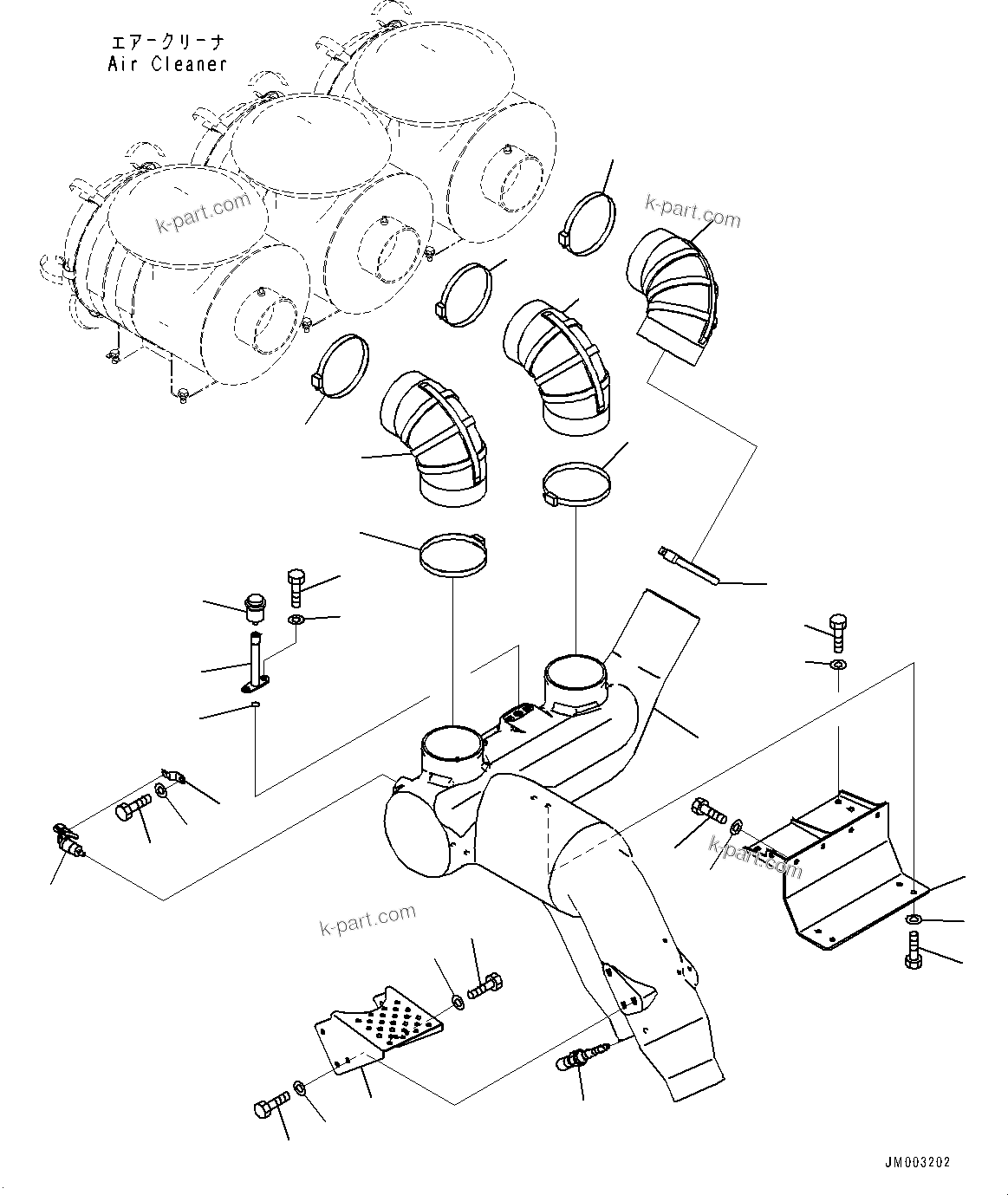 エアークリーナ
Air Cleaner

k-part.com

k-part.com

k-part.com

k-part.com

JM003202