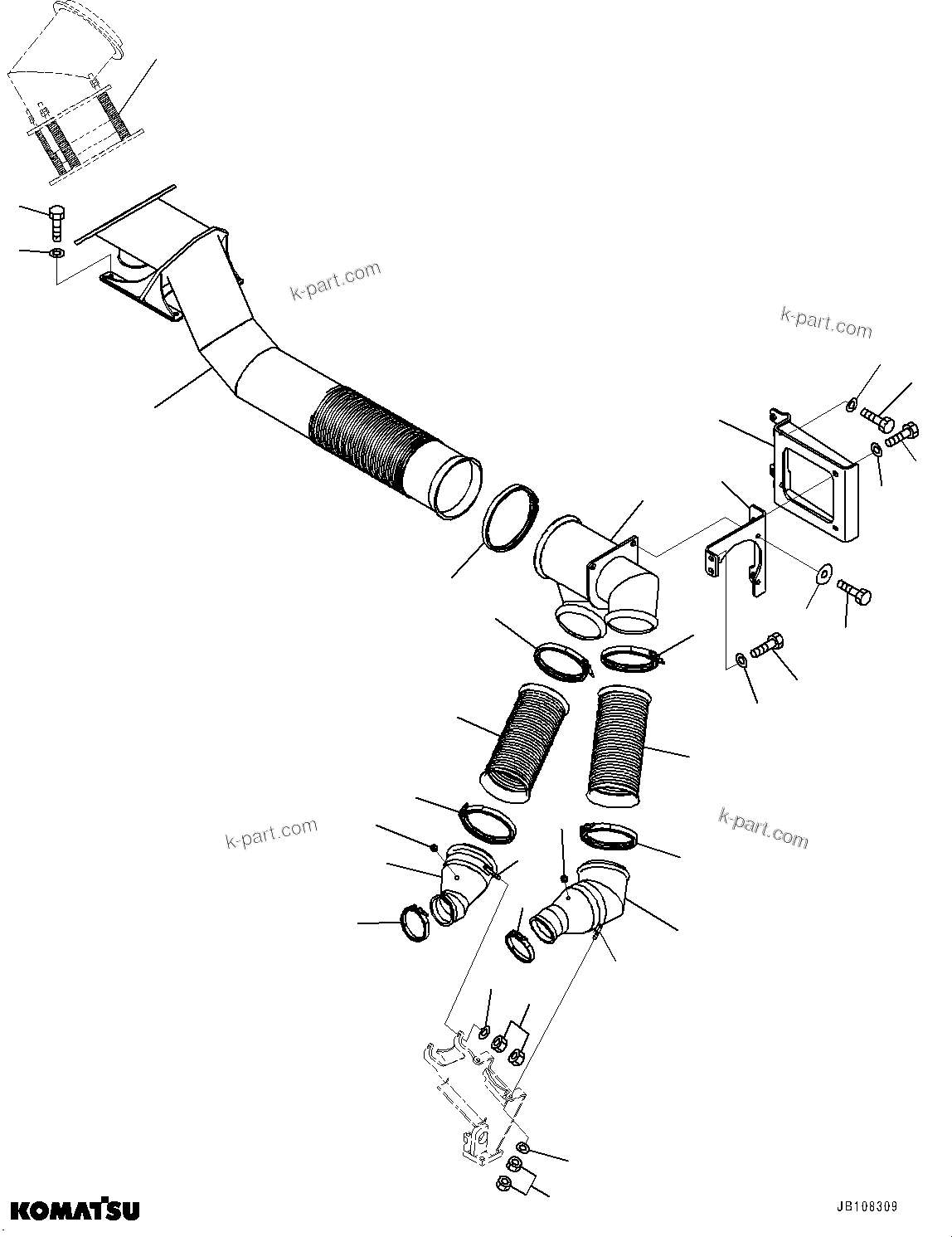 k-part.com
k-part.com
k-part.com
k-part.com
KOMATSU
JB108309