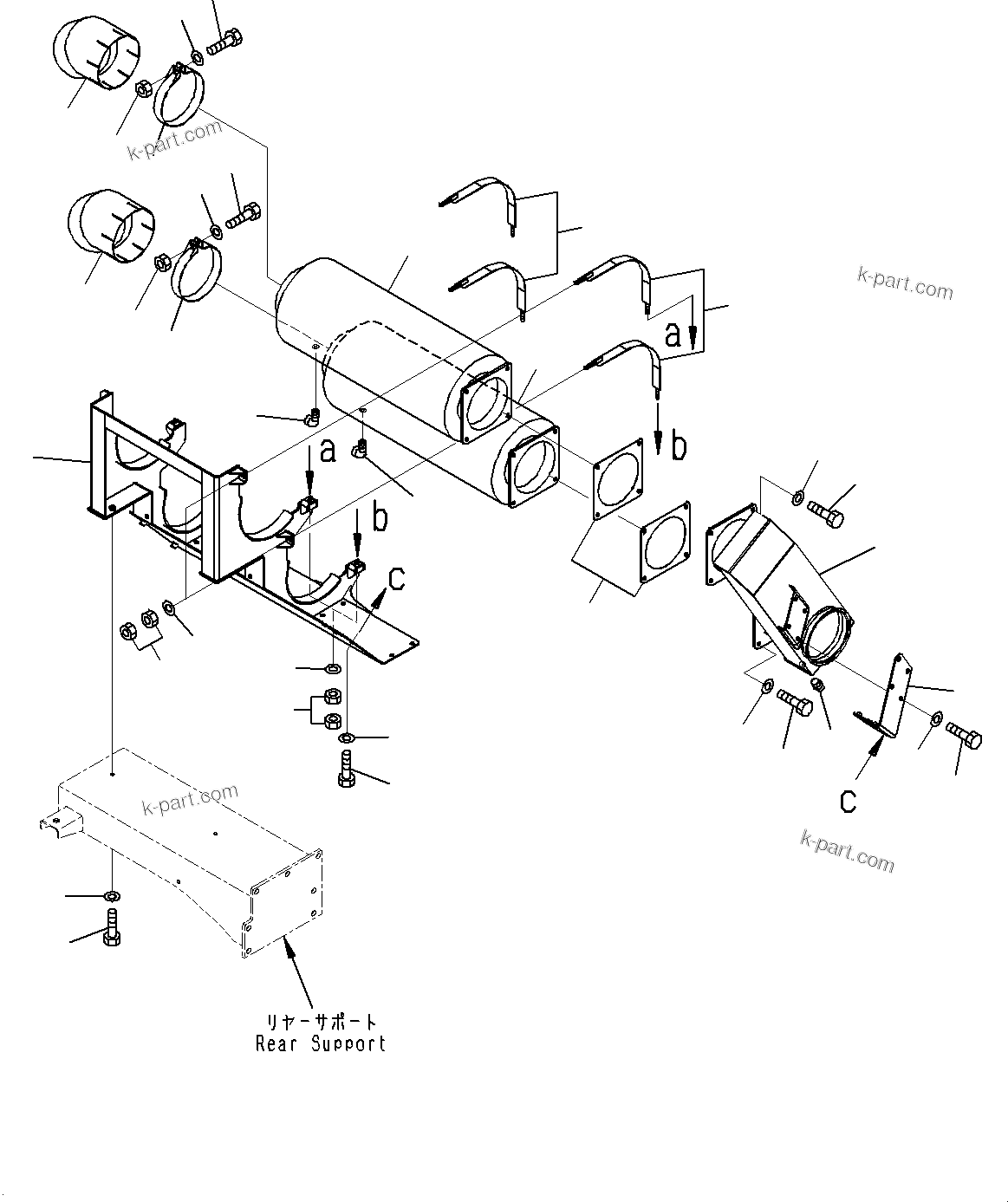 k-part.com

k-part.com

a

b

a

b

c

c

k-part.com

k-part.com

リヤーサポート
Rear Support