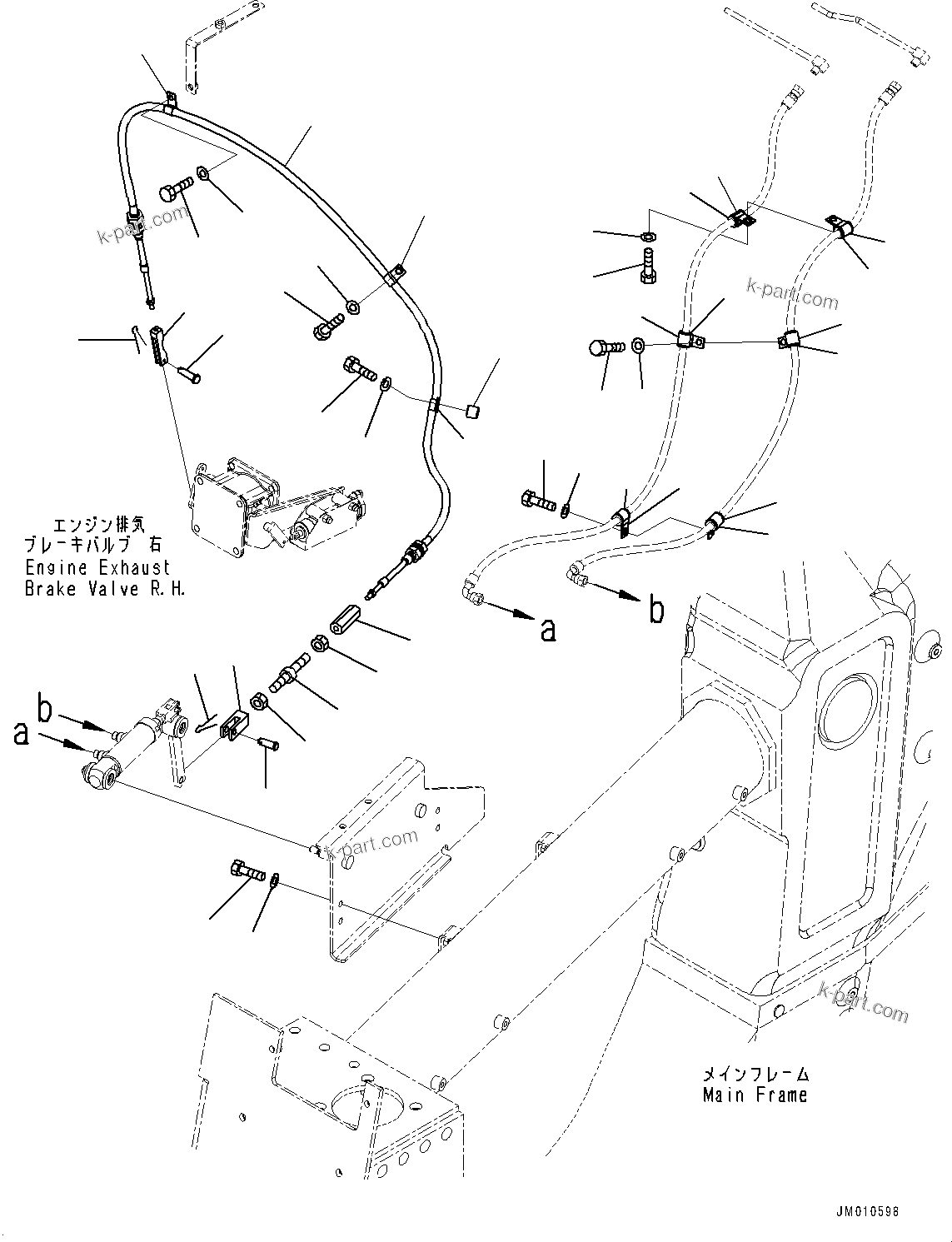 k-part.com

k-part.com

エンジン排気
ブレーキバルブ 右
Engine Exhaust
Brake Valve R.H.

a

b

b

a

k-part.com

k-part.com

メインフレーム
Main Frame

JM010598