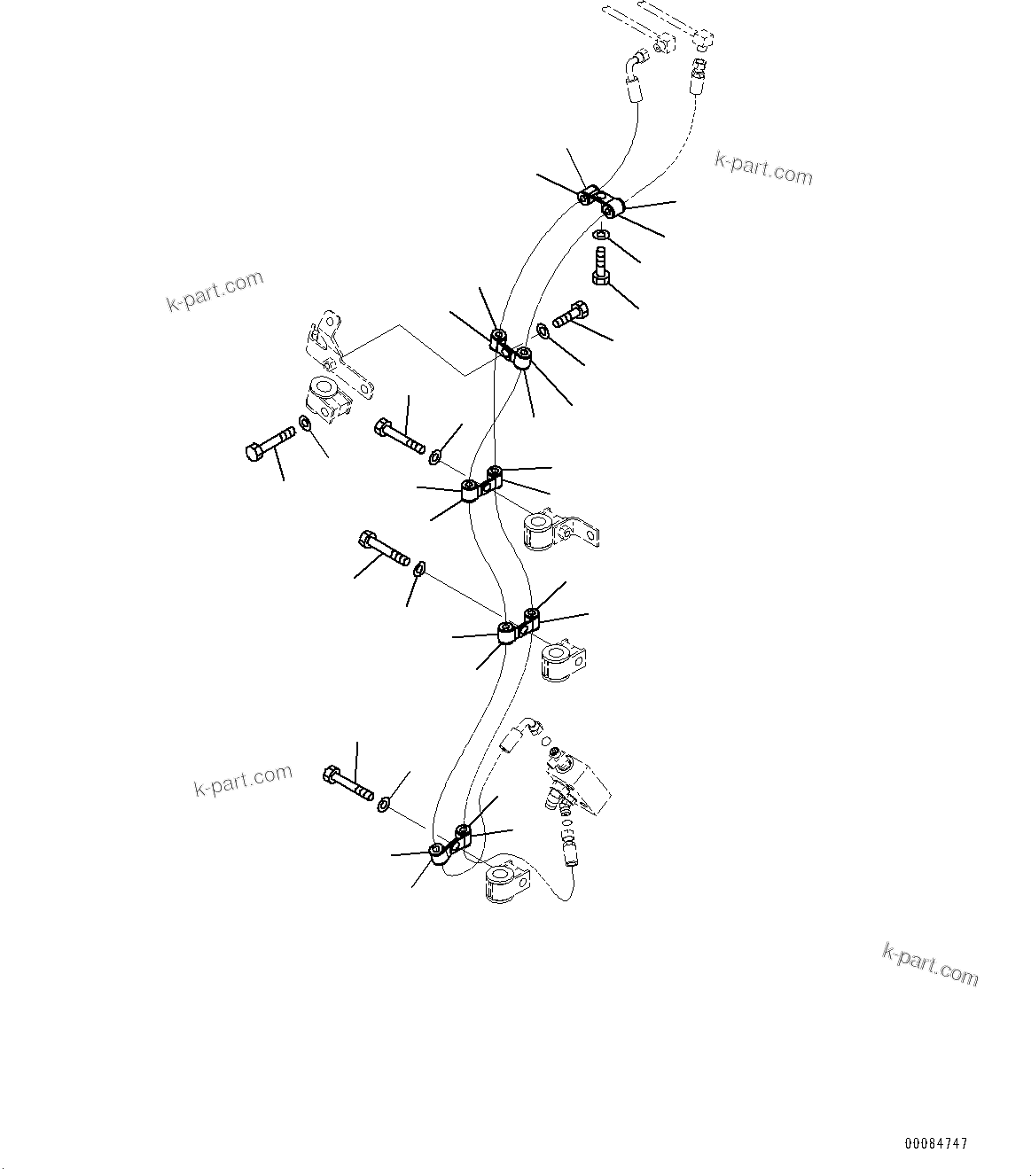 k-part.com

k-part.com

k-part.com

k-part.com

00084747